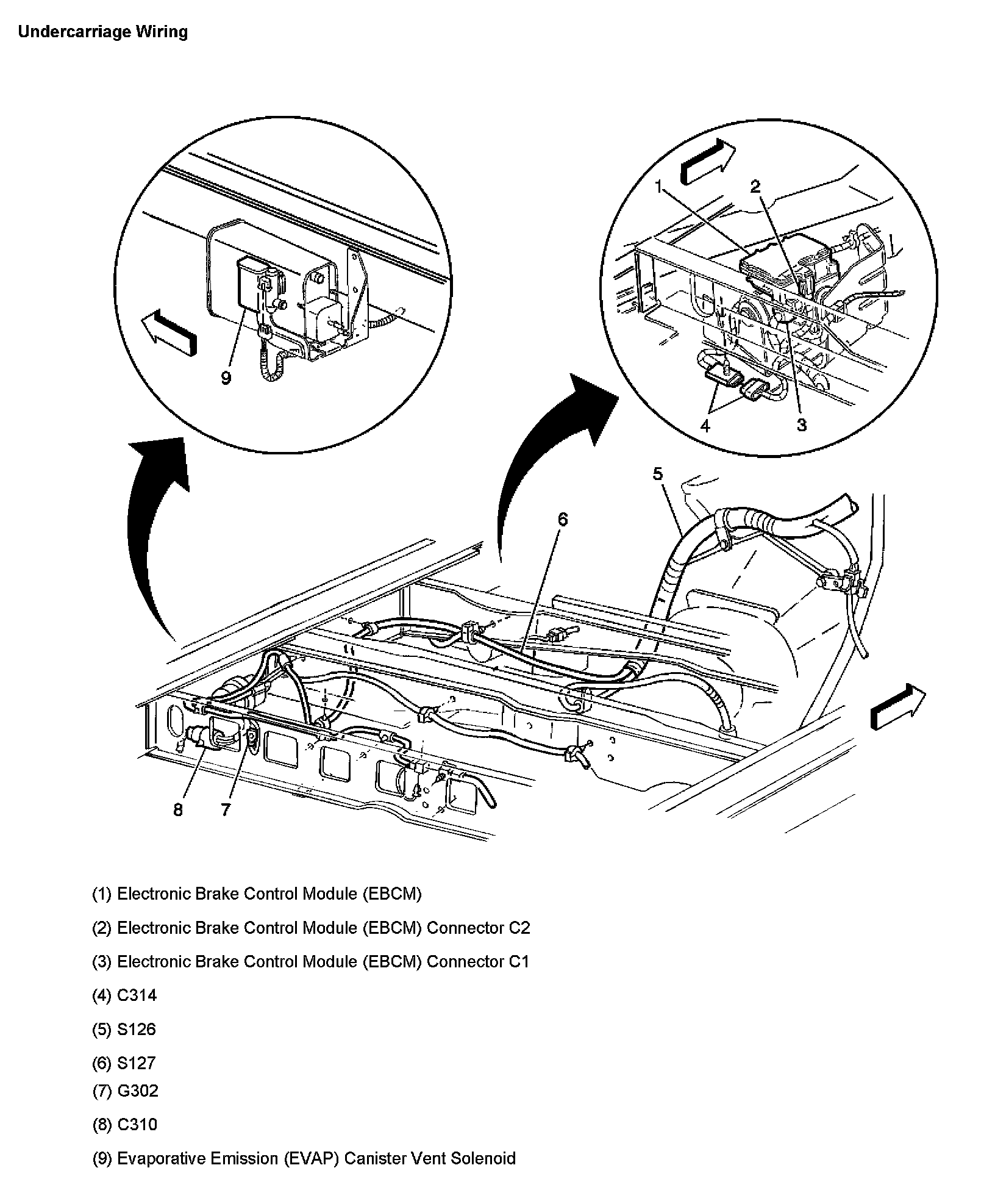 Undercarriage Wiring

1
2
9
4
3
5
6
8
7

(1) Electronic Brake Control Module (EBCM)

(2) Electronic Brake Control Module (EBCM) Connector C2

(3) Electronic Brake Control Module (EBCM) Connector C1

(4) C314

(5) S126

(6) S127

(7) G302

(8) C310

(9) Evaporative Emission (EVAP) Canister Vent Solenoid