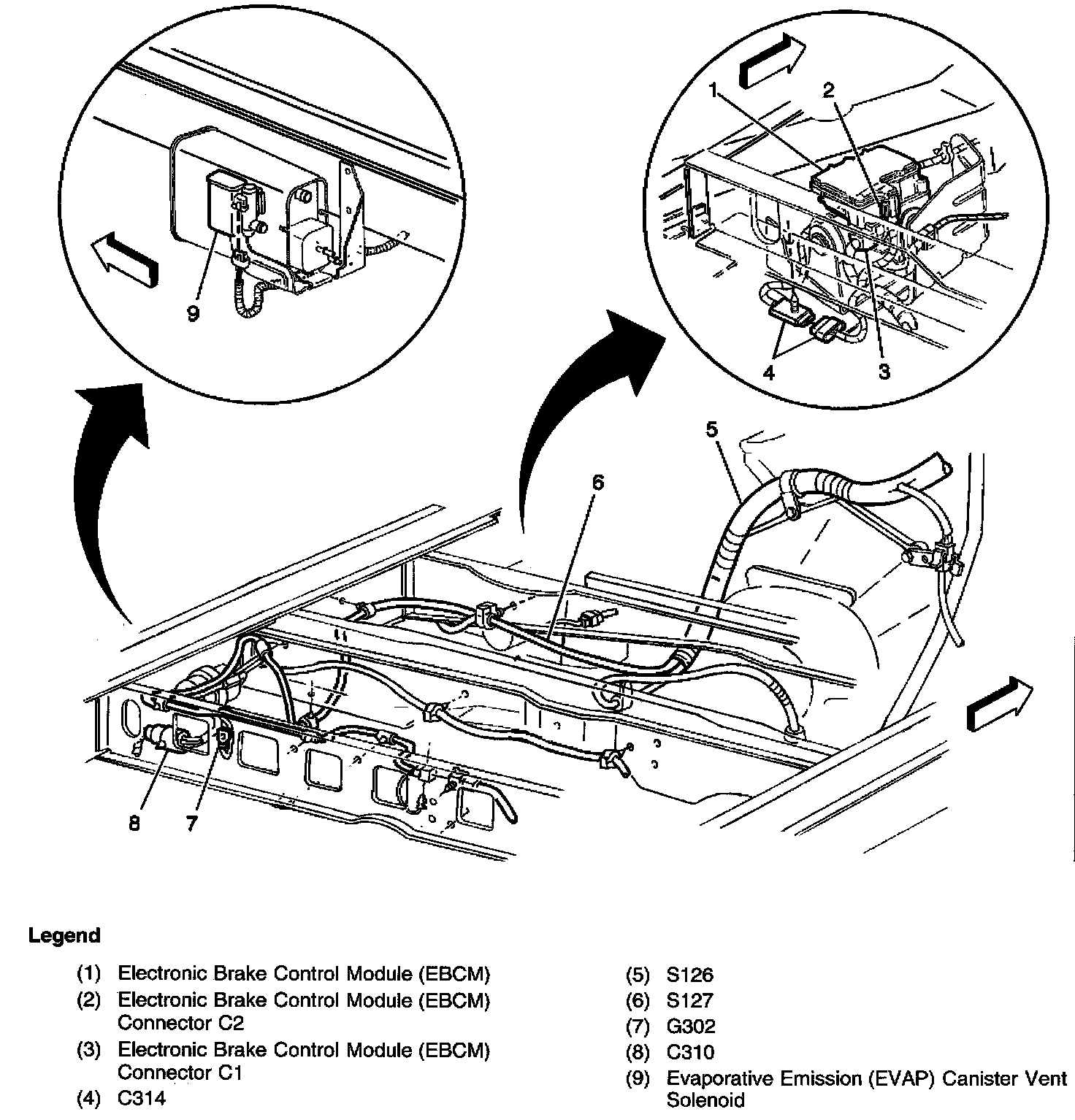 9

1

2

4

3

5

6

8

7

Legend

(1) Electronic Brake Control Module (EBCM)
(2) Electronic Brake Control Module (EBCM) Connector C2
(3) Electronic Brake Control Module (EBCM) Connector C1
(4) C314

(5) S126
(6) S127
(7) G302
(8) C310
(9) Evaporative Emission (EVAP) Canister Vent Solenoid