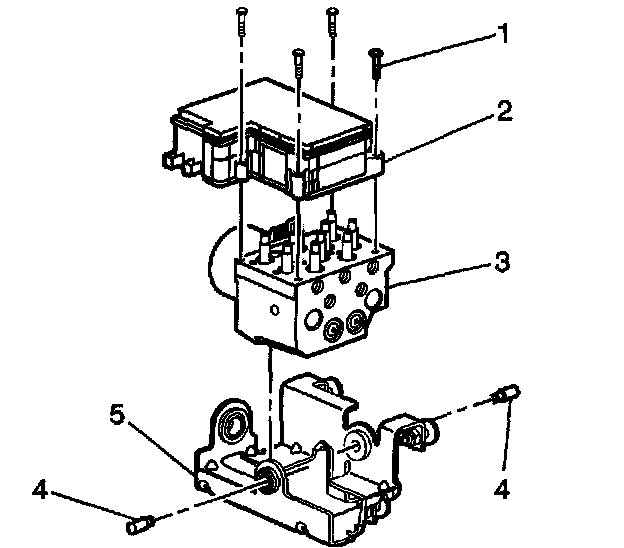 1
2
3
5
4
4