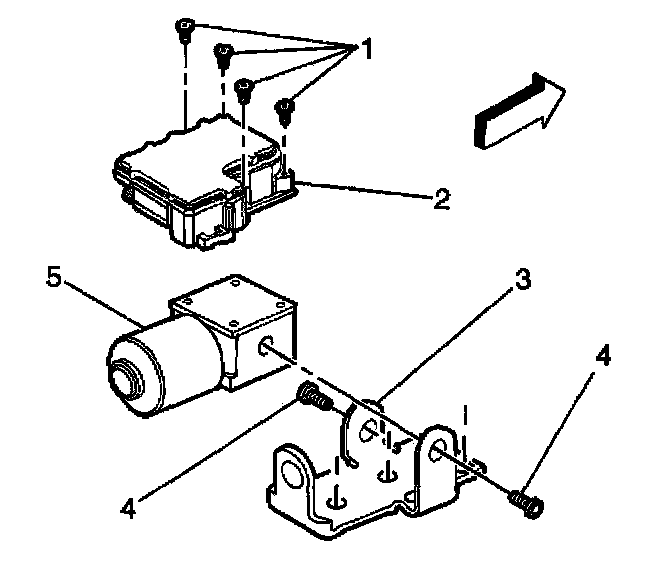 1
2
5
3
4
4