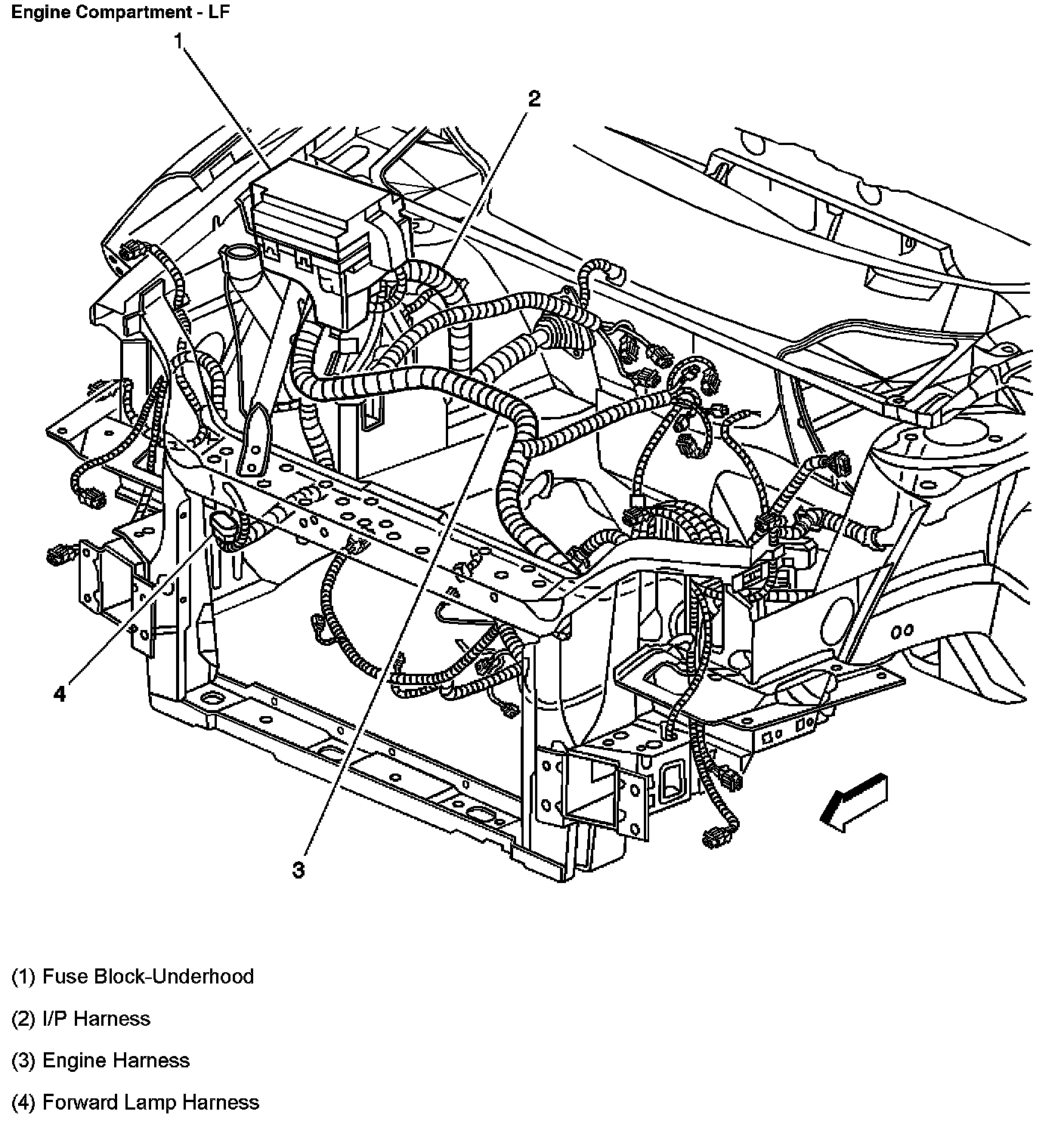 Engine Compartment - LF

1

2

4

3

(1) Fuse Block-Underhood

(2) I/P Harness

(3) Engine Harness

(4) Forward Lamp Harness