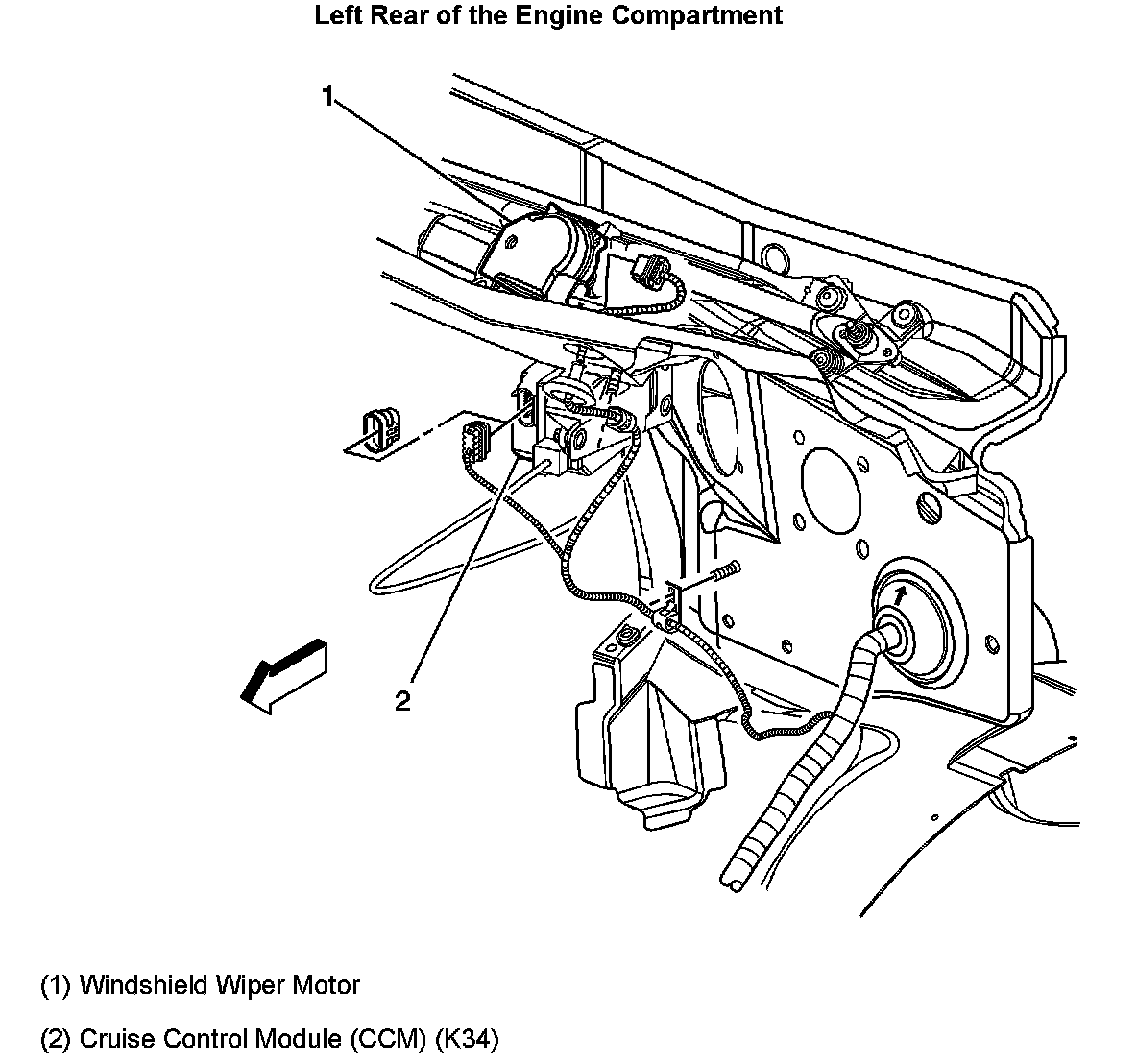 Left Rear of the Engine Compartment

1

2

(1) Windshield Wiper Motor

(2) Cruise Control Module (CCM) (K34)