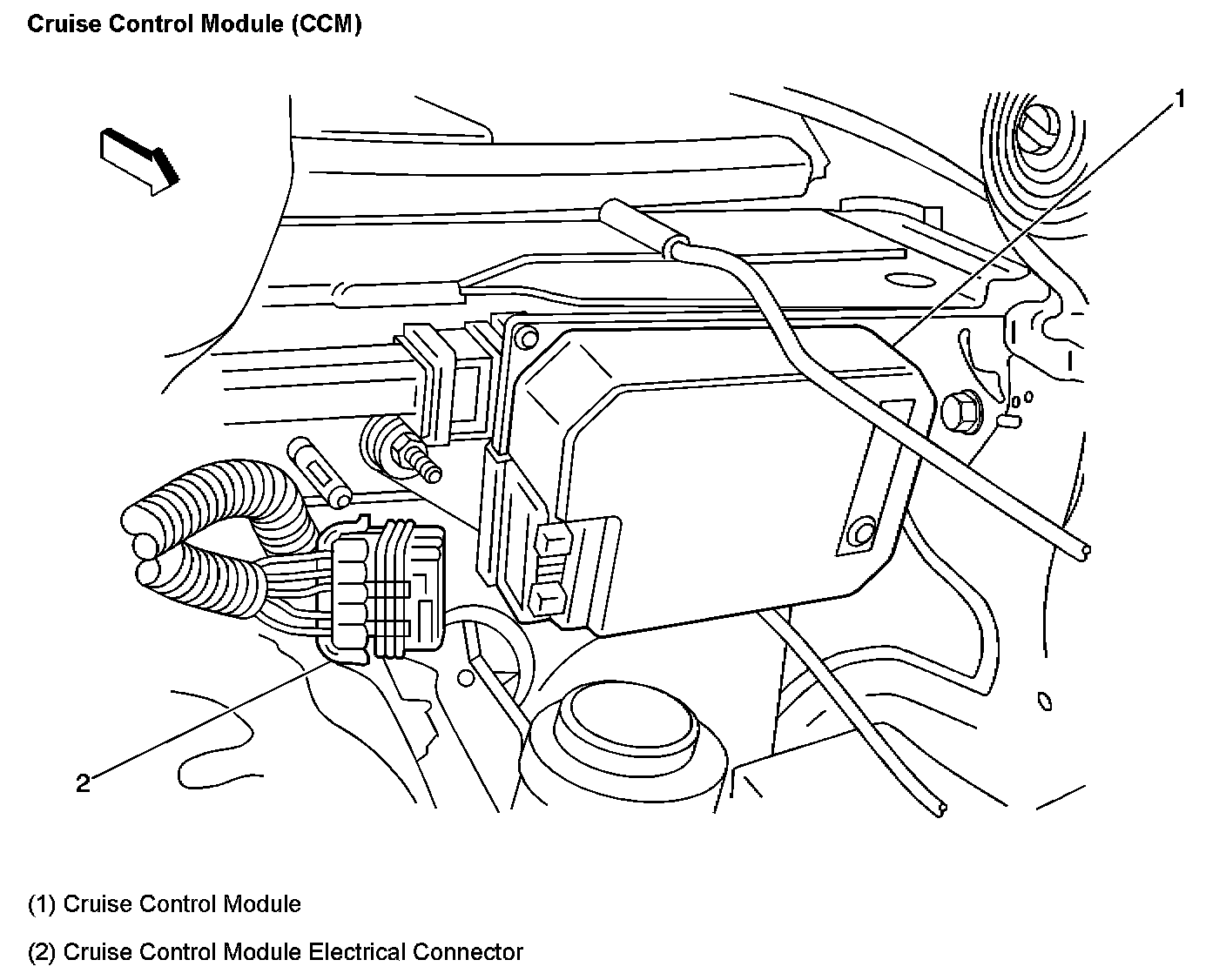 Cruise Control Module (CCM)

1

2

(1) Cruise Control Module

(2) Cruise Control Module Electrical Connector