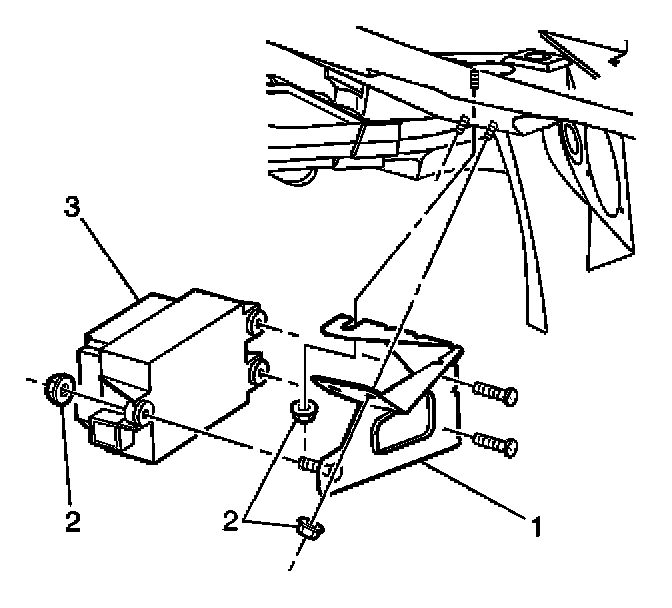 3
2
2
1