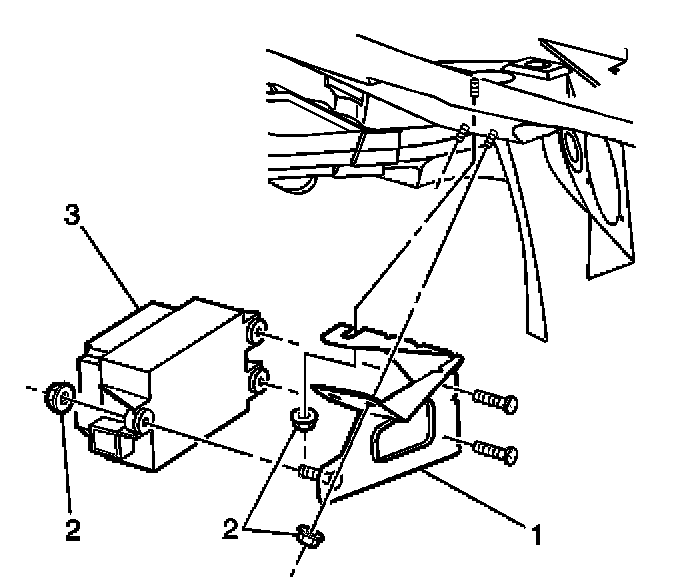 3
2
2
1