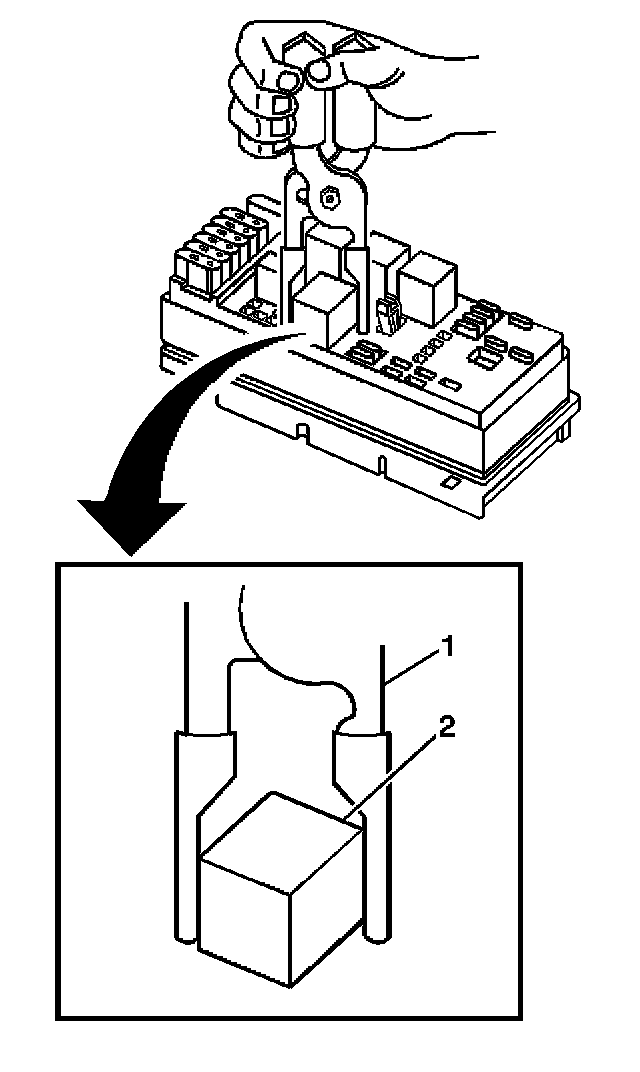 1
2