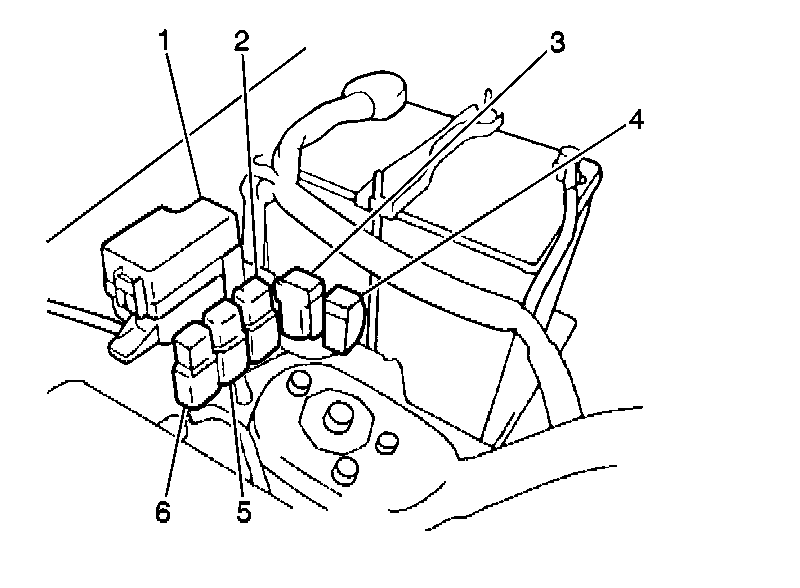 1
2
3
4
6
5