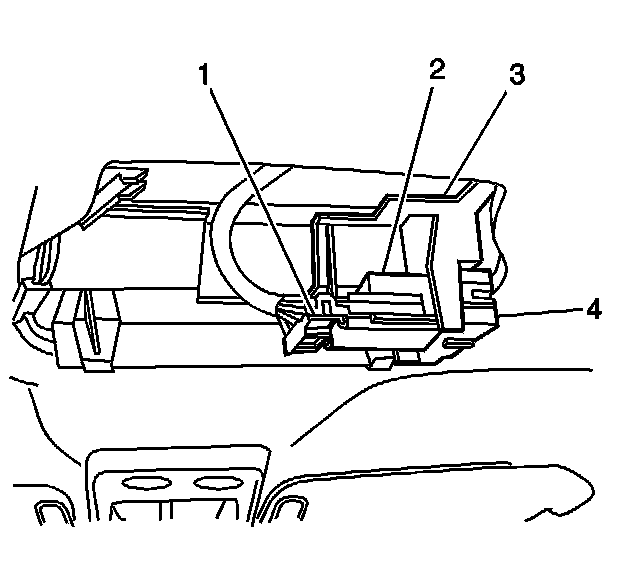 1
2
3
4