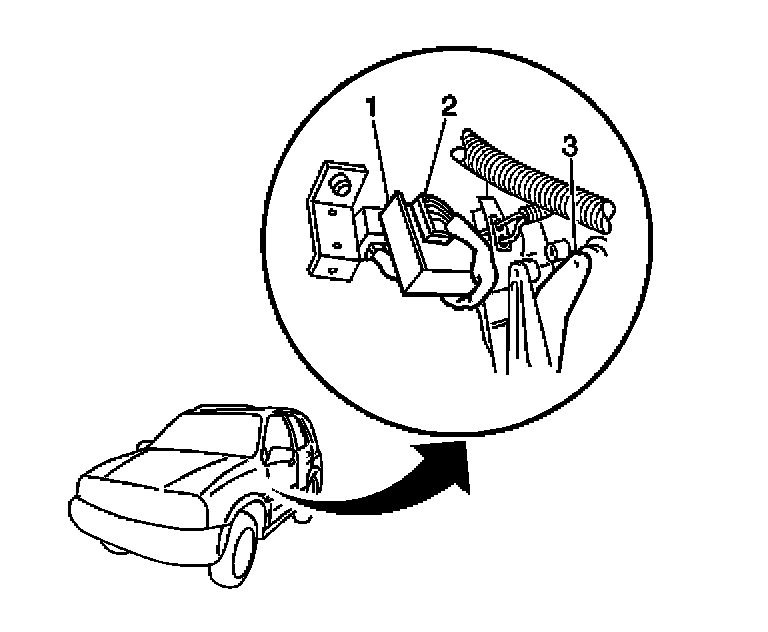 1
2
3