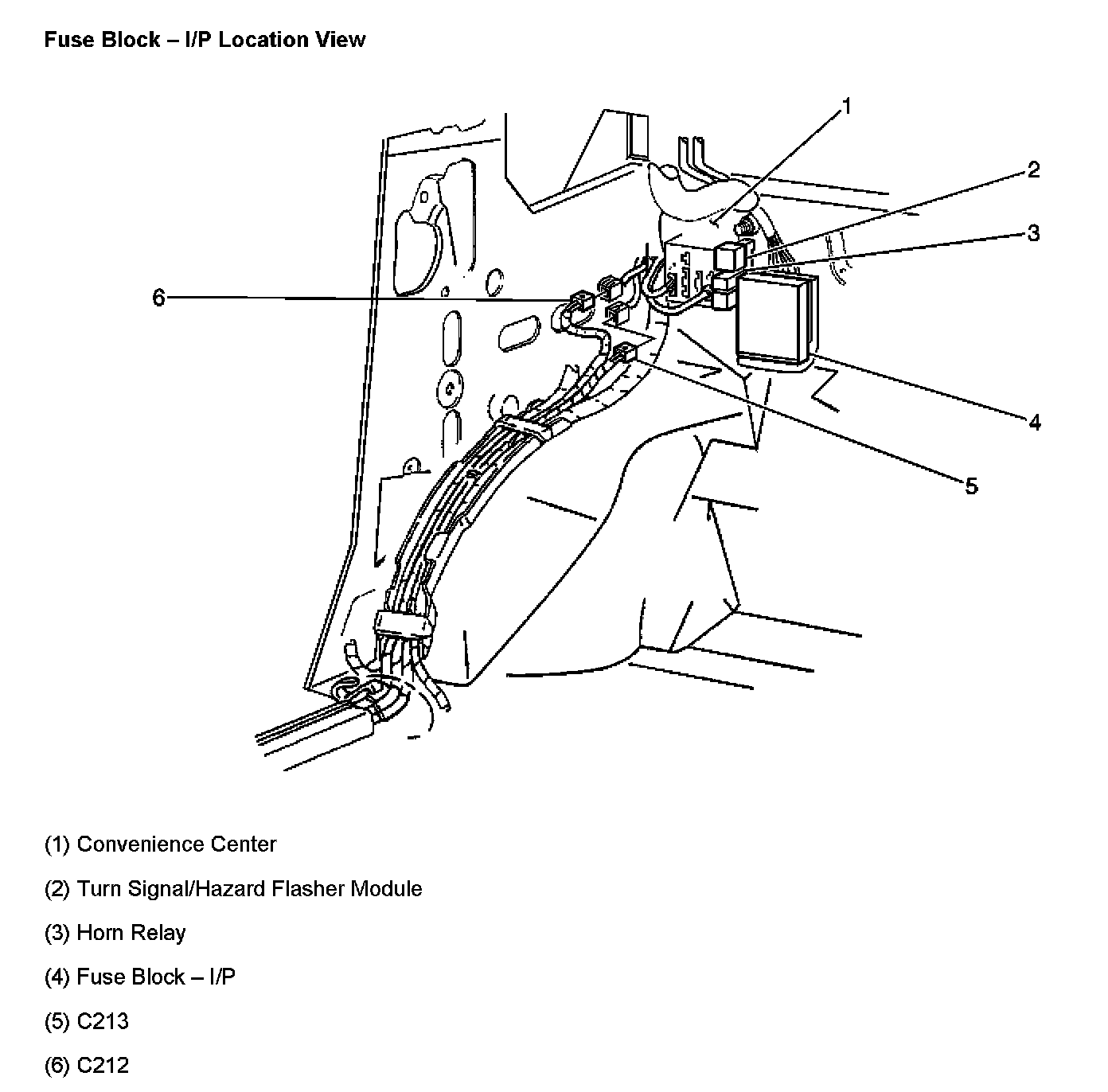 Fuse Block – I/P Location View

1
2
3
6
4
5

(1) Convenience Center

(2) Turn Signal/Hazard Flasher Module

(3) Horn Relay

(4) Fuse Block – I/P

(5) C213

(6) C212