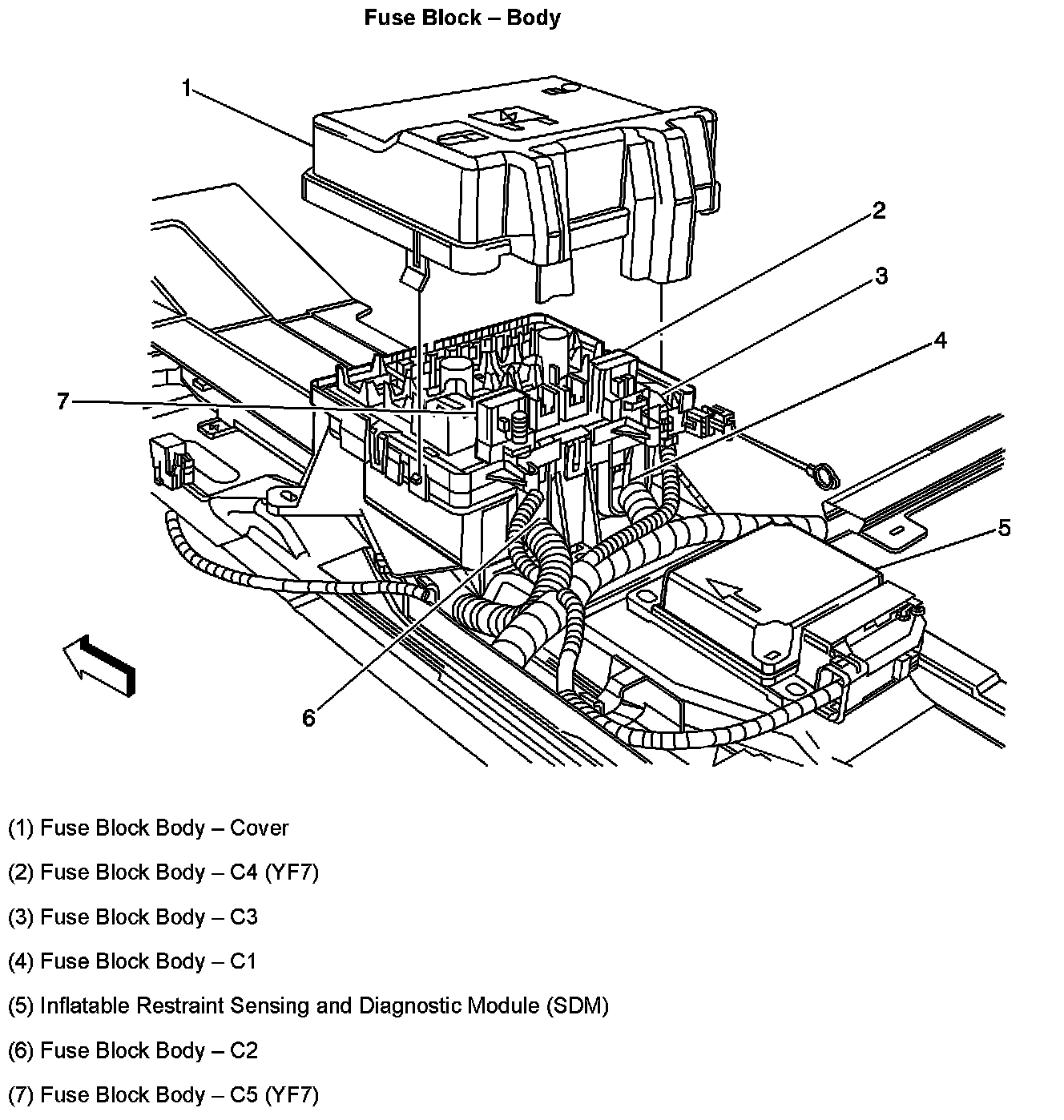 Fuse Block – Body

1

2

3

4

7

5

6

(1) Fuse Block Body – Cover

(2) Fuse Block Body – C4 (YF7)

(3) Fuse Block Body – C3

(4) Fuse Block Body – C1

(5) Inflatable Restraint Sensing and Diagnostic Module (SDM)

(6) Fuse Block Body – C2

(7) Fuse Block Body – C5 (YF7)