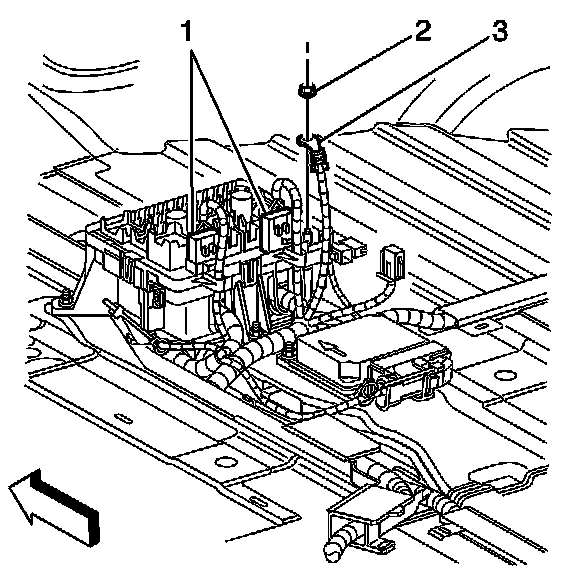 1
2
3