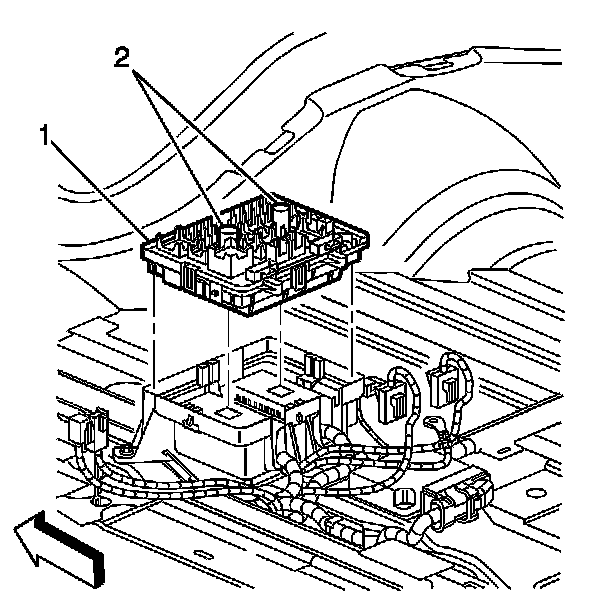 2
1