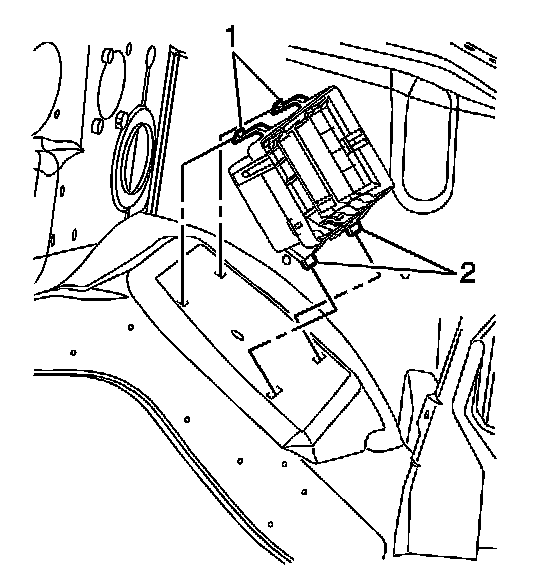 1
2