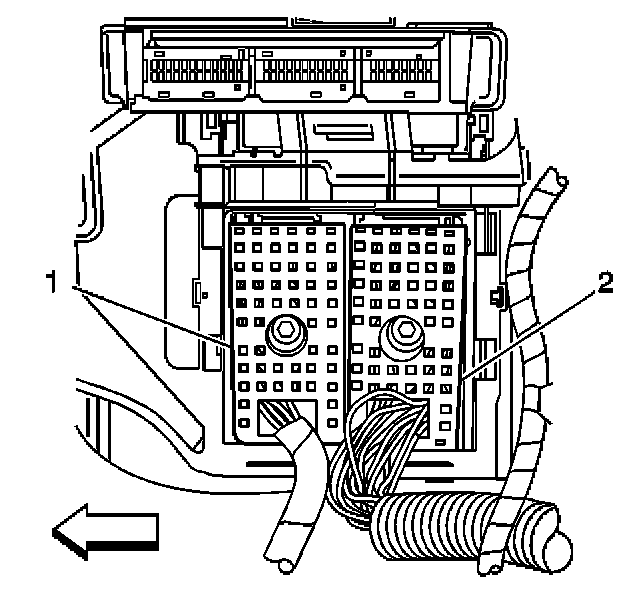 1
2