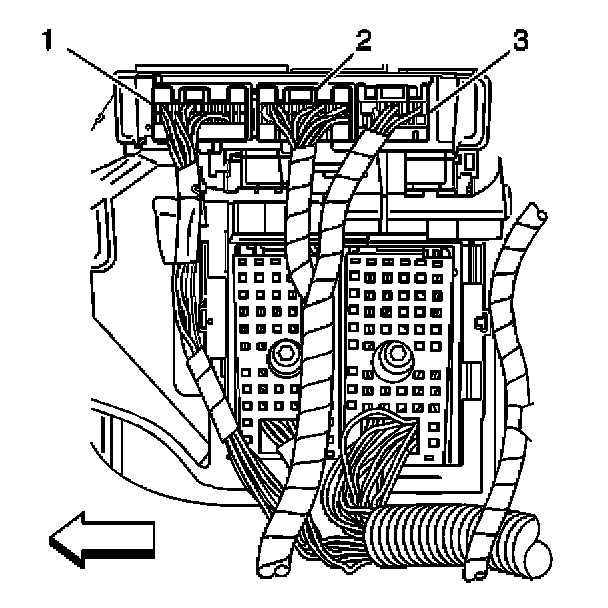 1
2
3