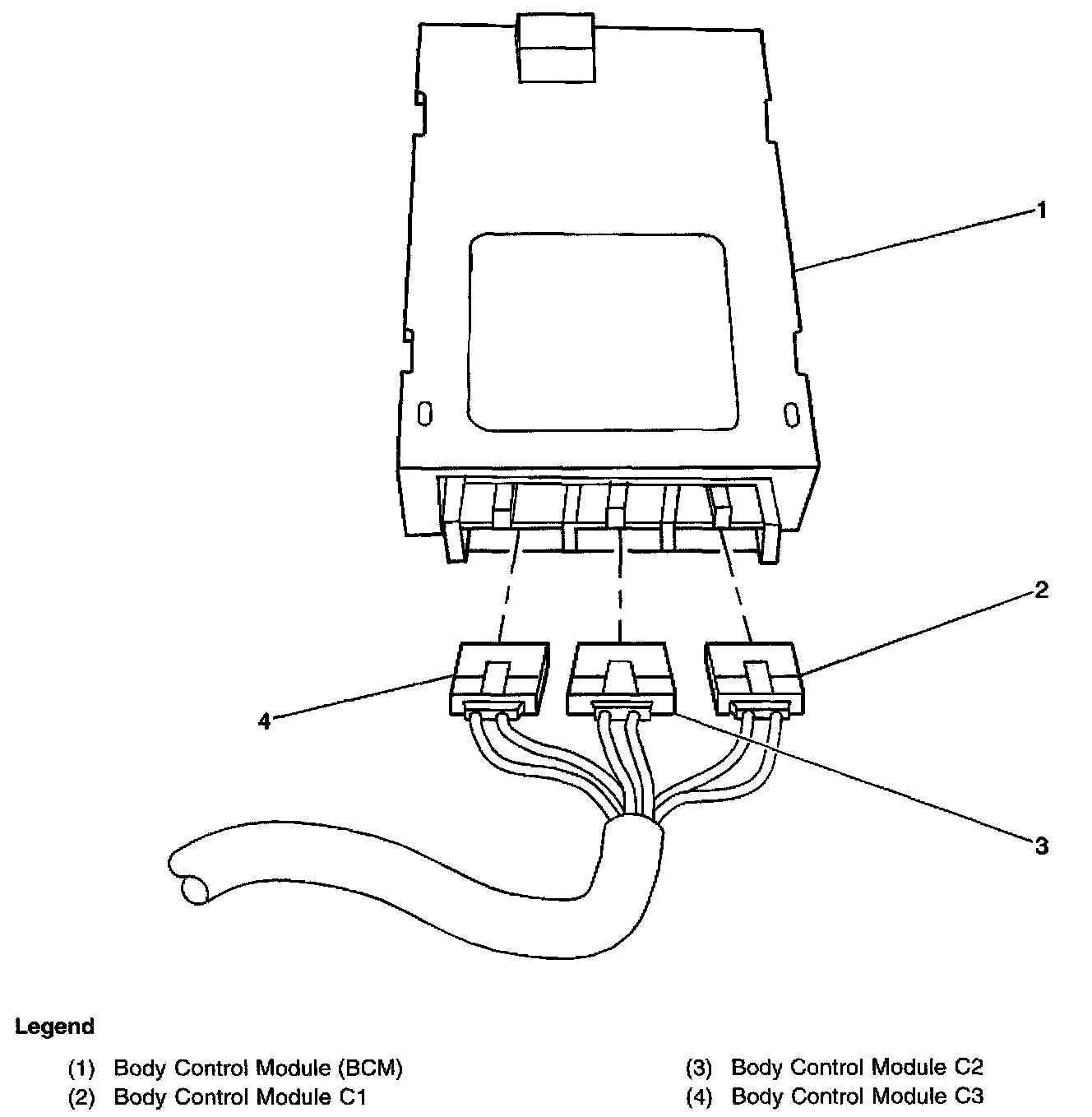 1

2

4

3

Legend

(1) Body Control Module (BCM)
(2) Body Control Module C1

(3) Body Control Module C2
(4) Body Control Module C3