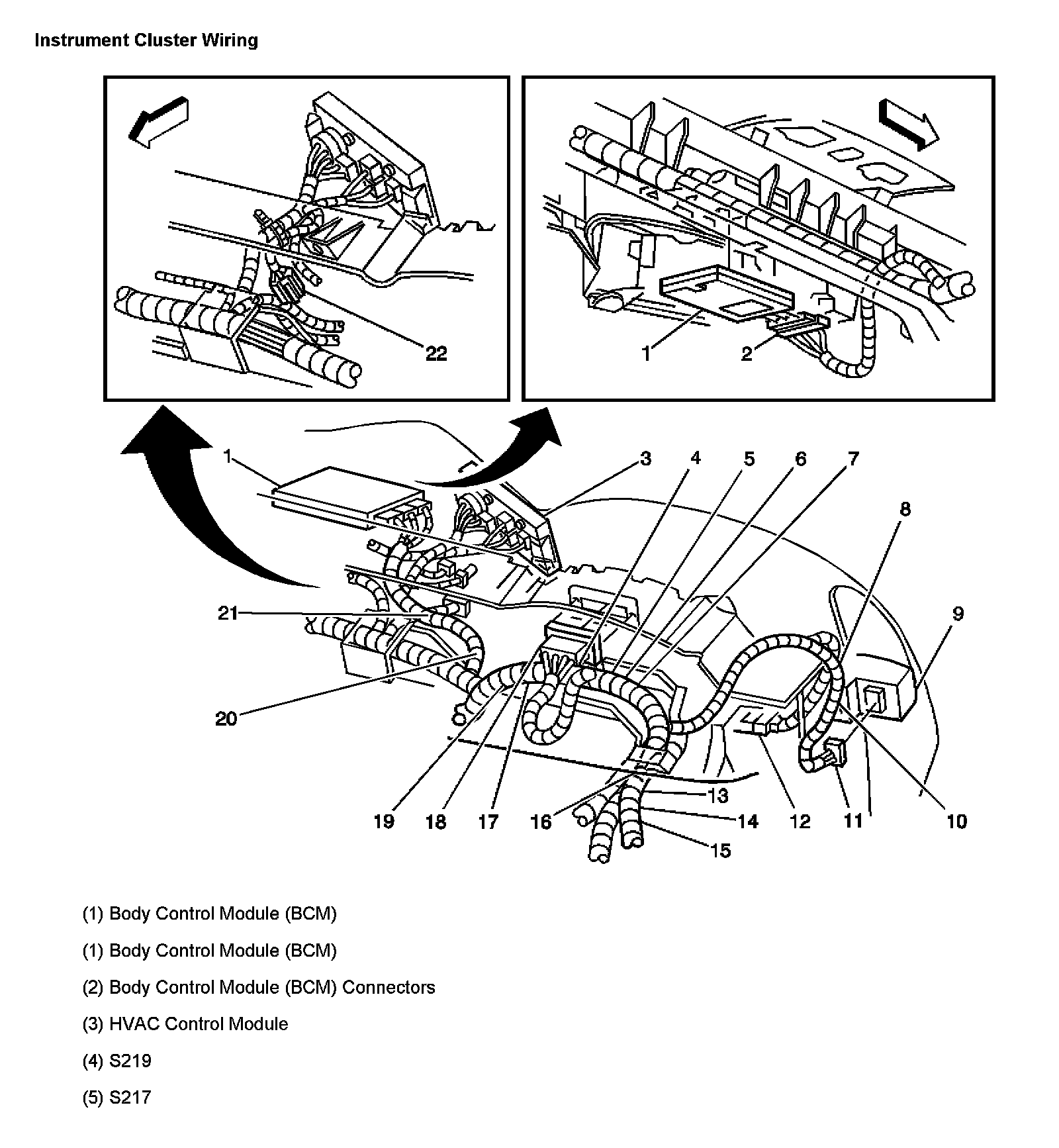 Instrument Cluster Wiring

22

1

2

1

3

4

5

6

7

8

9

21

20

19

18

17

16

13

14

15

12

11

10

(1) Body Control Module (BCM)

(1) Body Control Module (BCM)

(2) Body Control Module (BCM) Connectors

(3) HVAC Control Module

(4) S219

(5) S217