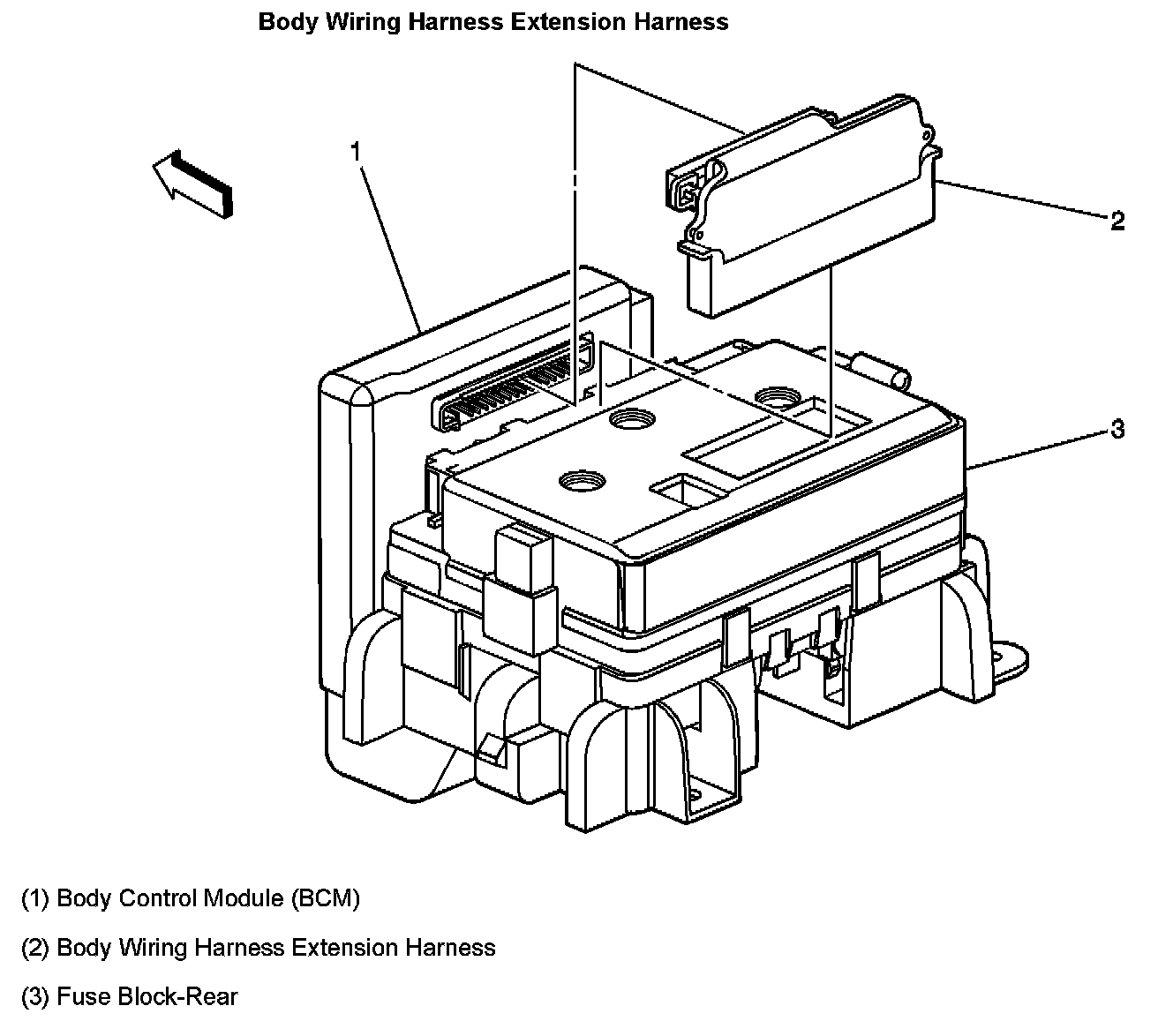 Body Wiring Harness Extension Harness

1

2

3

(1) Body Control Module (BCM)

(2) Body Wiring Harness Extension Harness

(3) Fuse Block-Rear