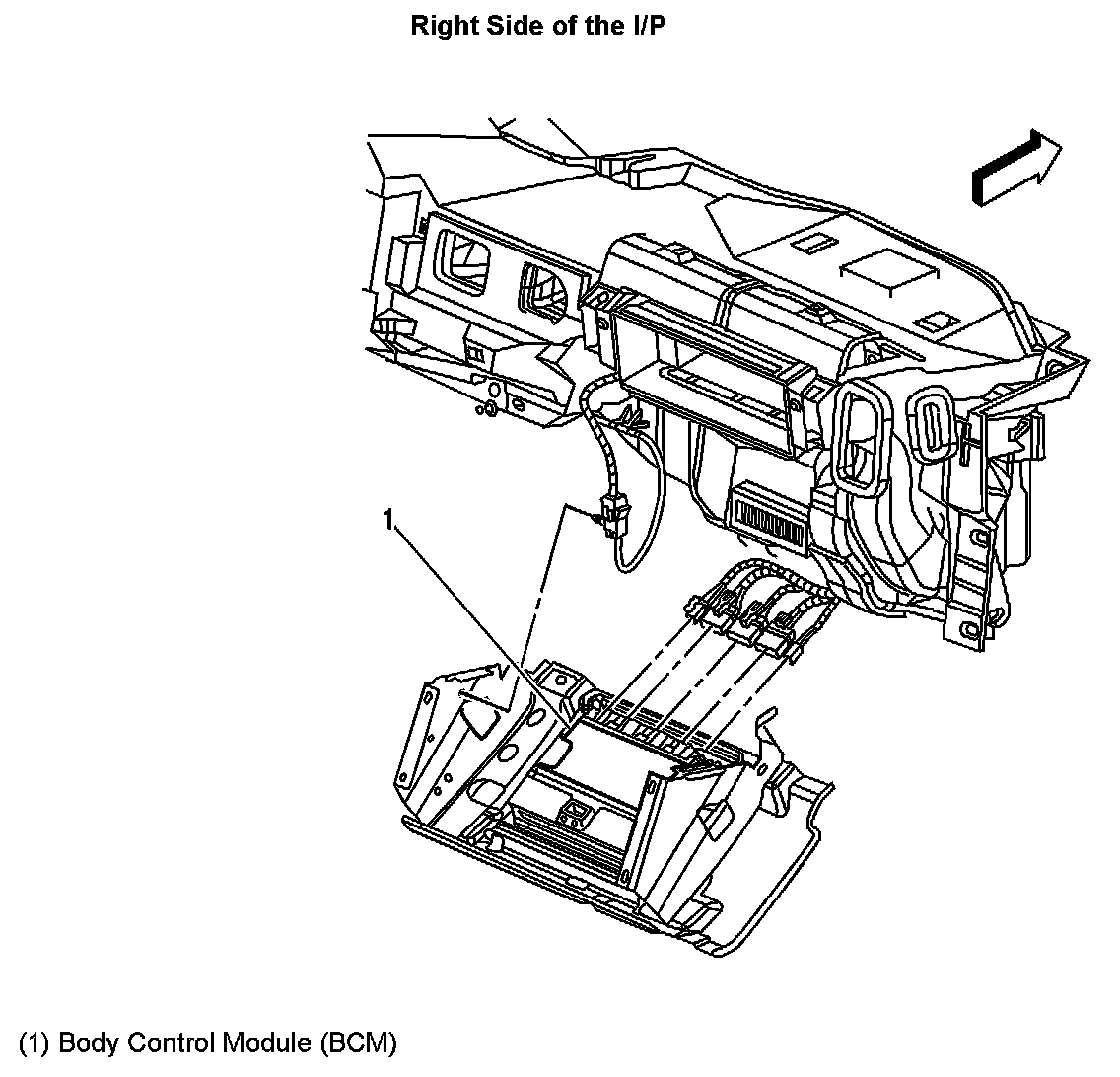 Right Side of the I/P

1

(1) Body Control Module (BCM)