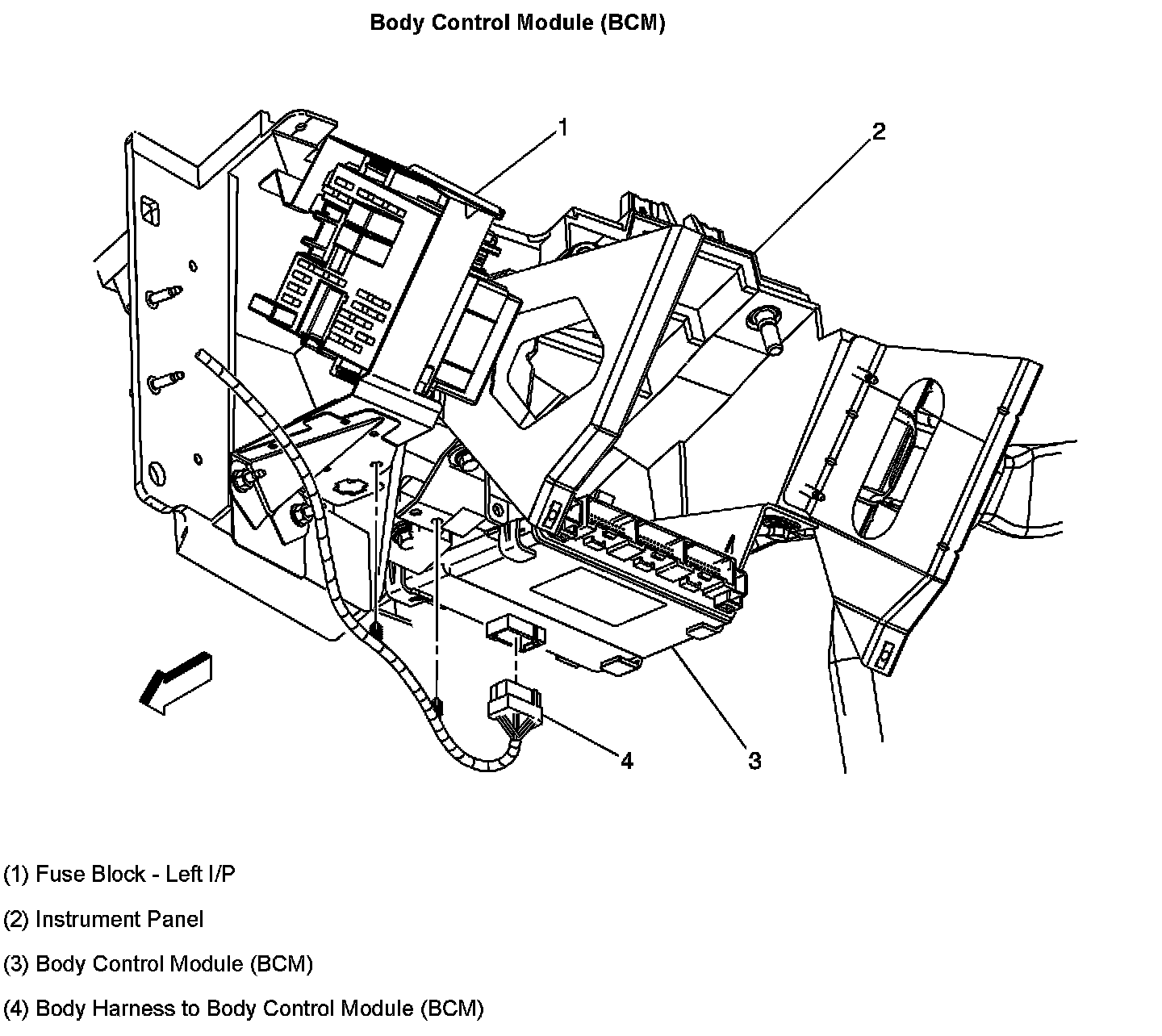 Body Control Module (BCM)

1

2

4

3

(1) Fuse Block - Left I/P

(2) Instrument Panel

(3) Body Control Module (BCM)

(4) Body Harness to Body Control Module (BCM)