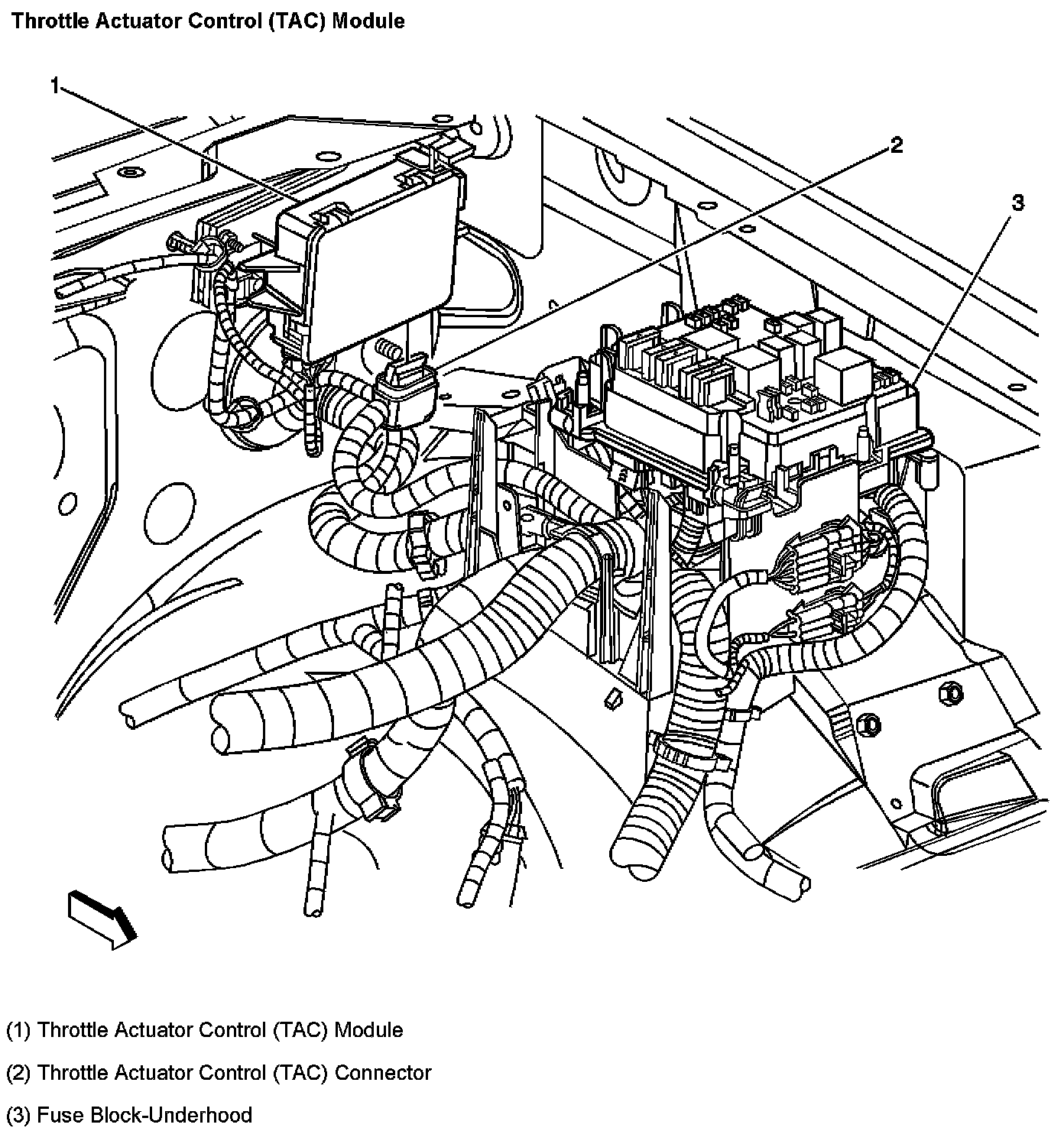 Throttle Actuator Control (TAC) Module

1

2

3

(1) Throttle Actuator Control (TAC) Module

(2) Throttle Actuator Control (TAC) Connector

(3) Fuse Block-Underhood