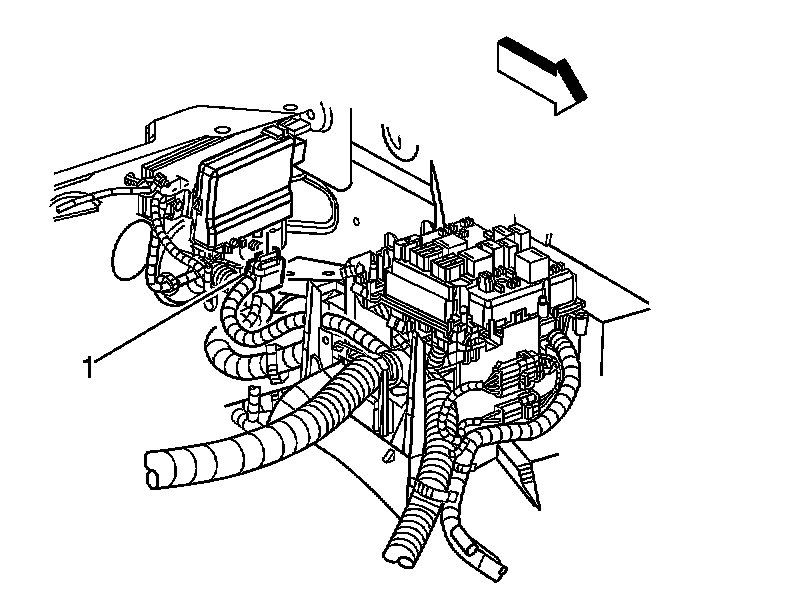 1