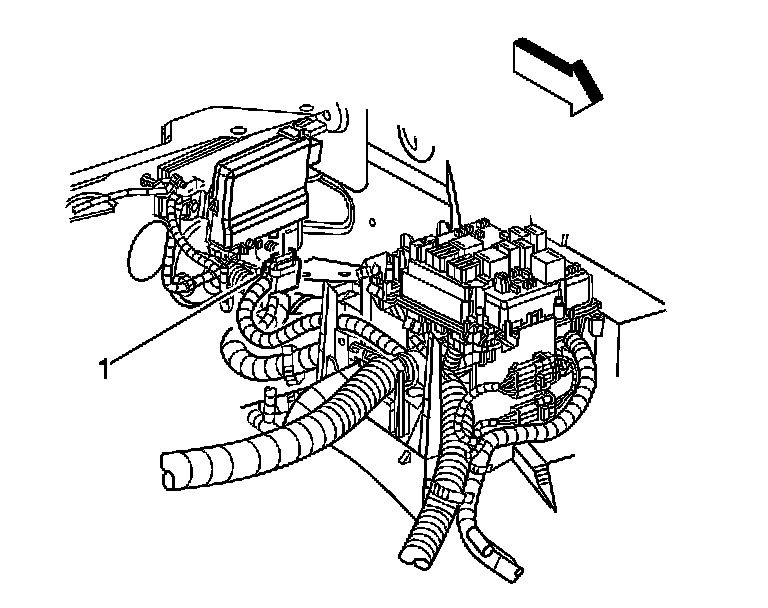 1