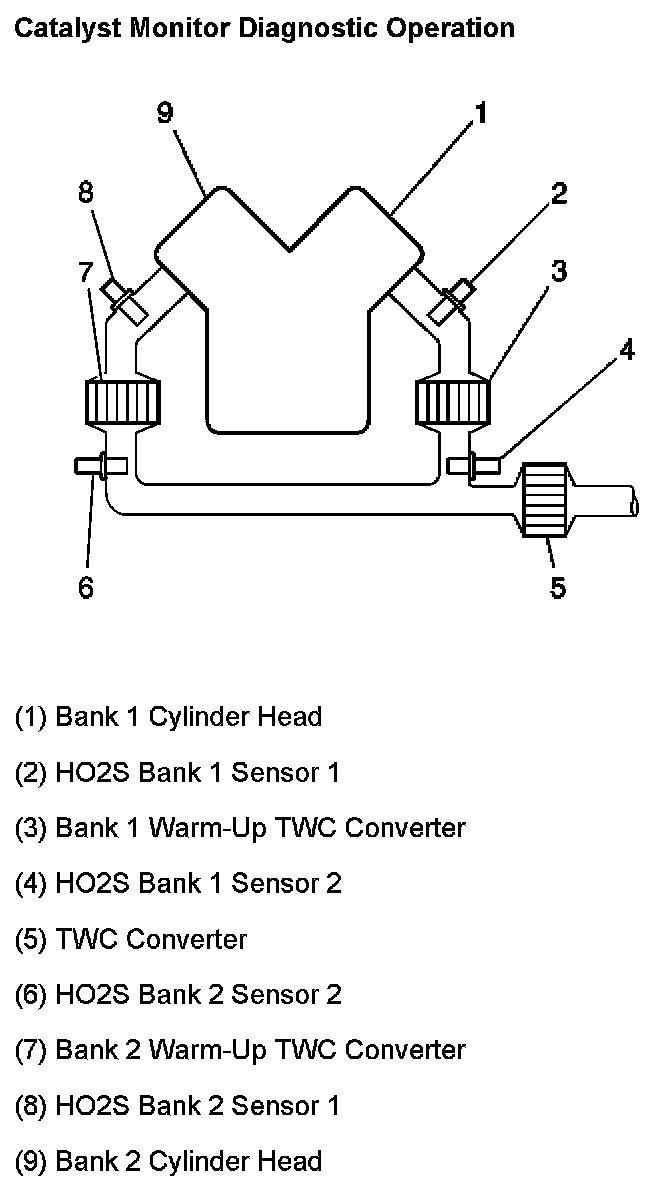 Catalyst Monitor Diagnostic Operation

9
1
8
2
7
3
4
6
5

(1) Bank 1 Cylinder Head

(2) HO2S Bank 1 Sensor 1

(3) Bank 1 Warm-Up TWC Converter

(4) HO2S Bank 1 Sensor 2

(5) TWC Converter

(6) HO2S Bank 2 Sensor 2

(7) Bank 2 Warm-Up TWC Converter

(8) HO2S Bank 2 Sensor 1

(9) Bank 2 Cylinder Head