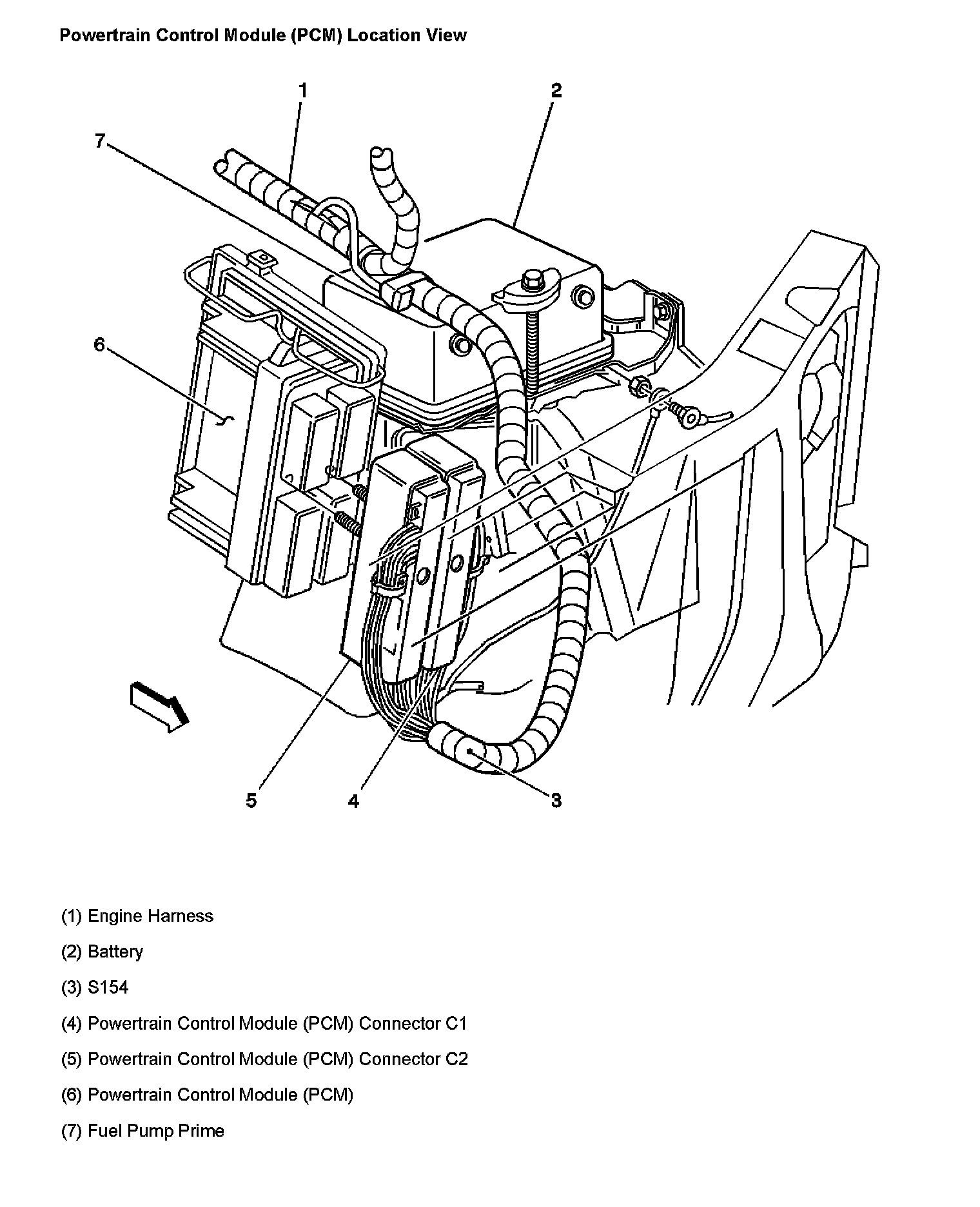 Powertrain Control Module (PCM) Location View

1
2
7
6
5
4
3

(1) Engine Harness

(2) Battery

(3) S154

(4) Powertrain Control Module (PCM) Connector C1

(5) Powertrain Control Module (PCM) Connector C2

(6) Powertrain Control Module (PCM)

(7) Fuel Pump Prime