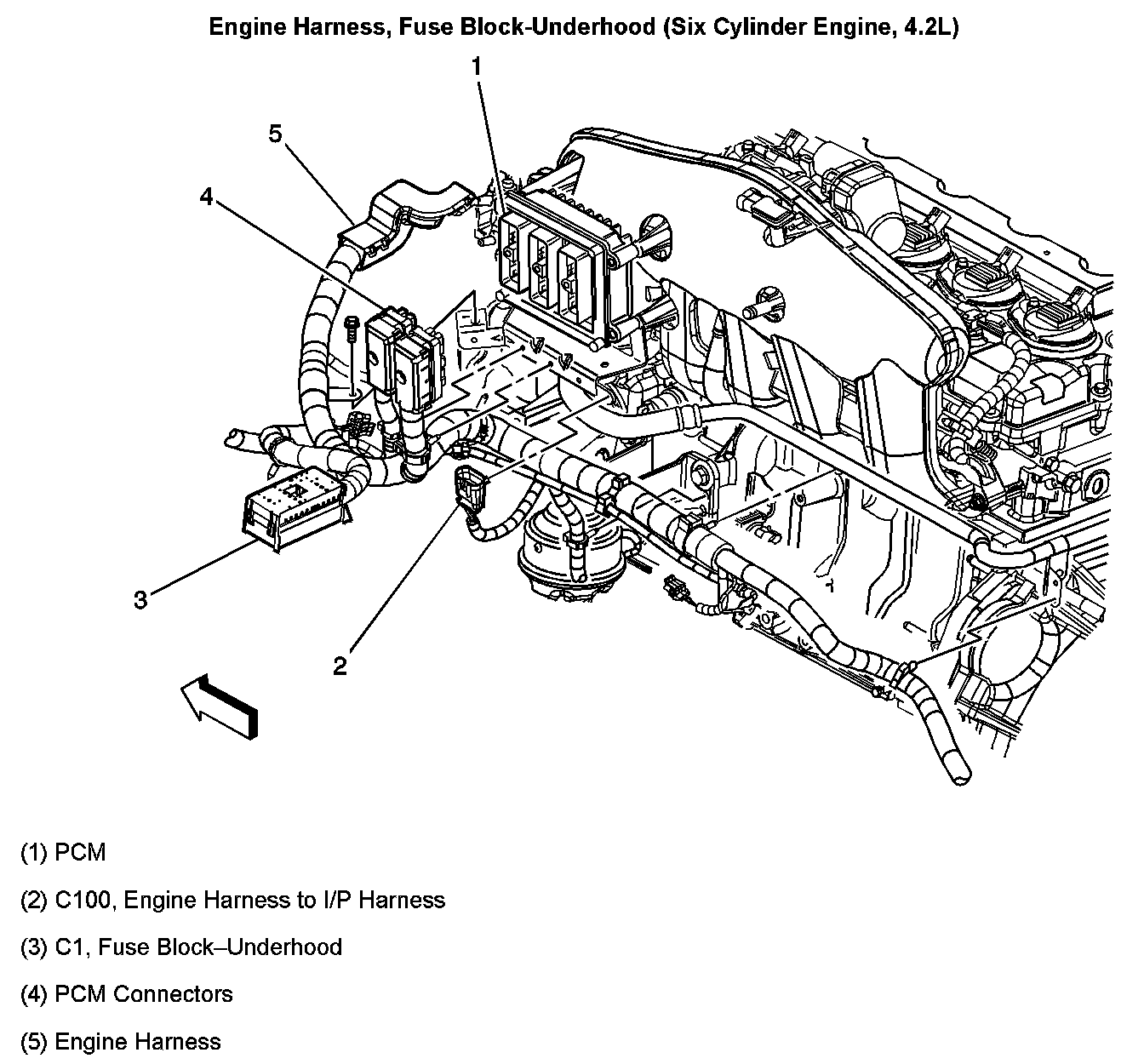 Engine Harness, Fuse Block-Underhood (Six Cylinder Engine, 4.2L)

1

5

4

3

2

(1) PCM

(2) C100, Engine Harness to I/P Harness

(3) C1, Fuse Block–Underhood

(4) PCM Connectors

(5) Engine Harness