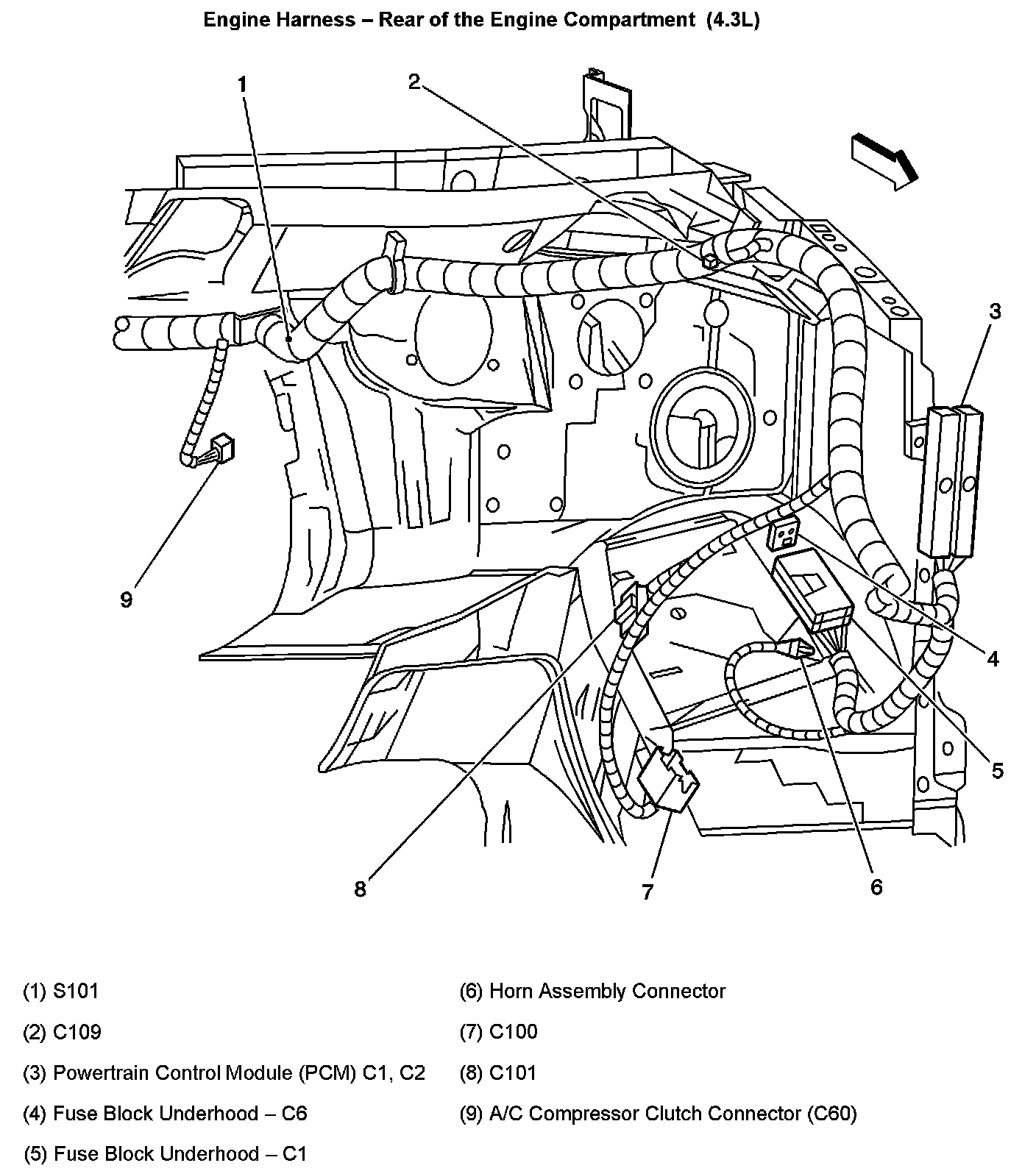 Engine Harness – Rear of the Engine Compartment (4.3L)

1
2
3
9
4
5
8
7
6

(1) S101
(2) C109
(3) Powertrain Control Module (PCM) C1, C2
(4) Fuse Block Underhood – C6
(5) Fuse Block Underhood – C1

(6) Horn Assembly Connector
(7) C100
(8) C101
(9) A/C Compressor Clutch Connector (C60)