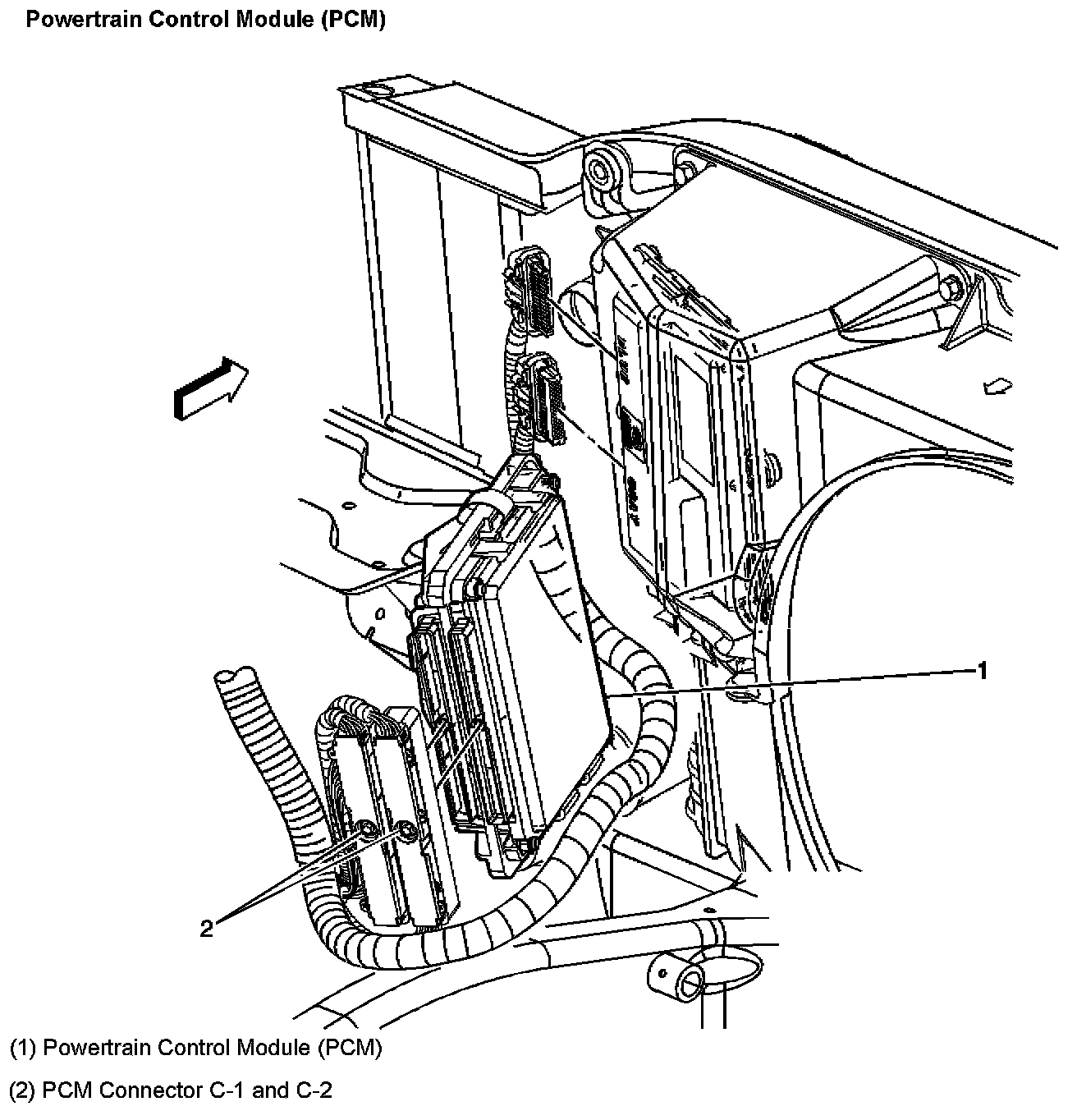 Powertrain Control Module (PCM)

1

2

(1) Powertrain Control Module (PCM)

(2) PCM Connector C-1 and C-2