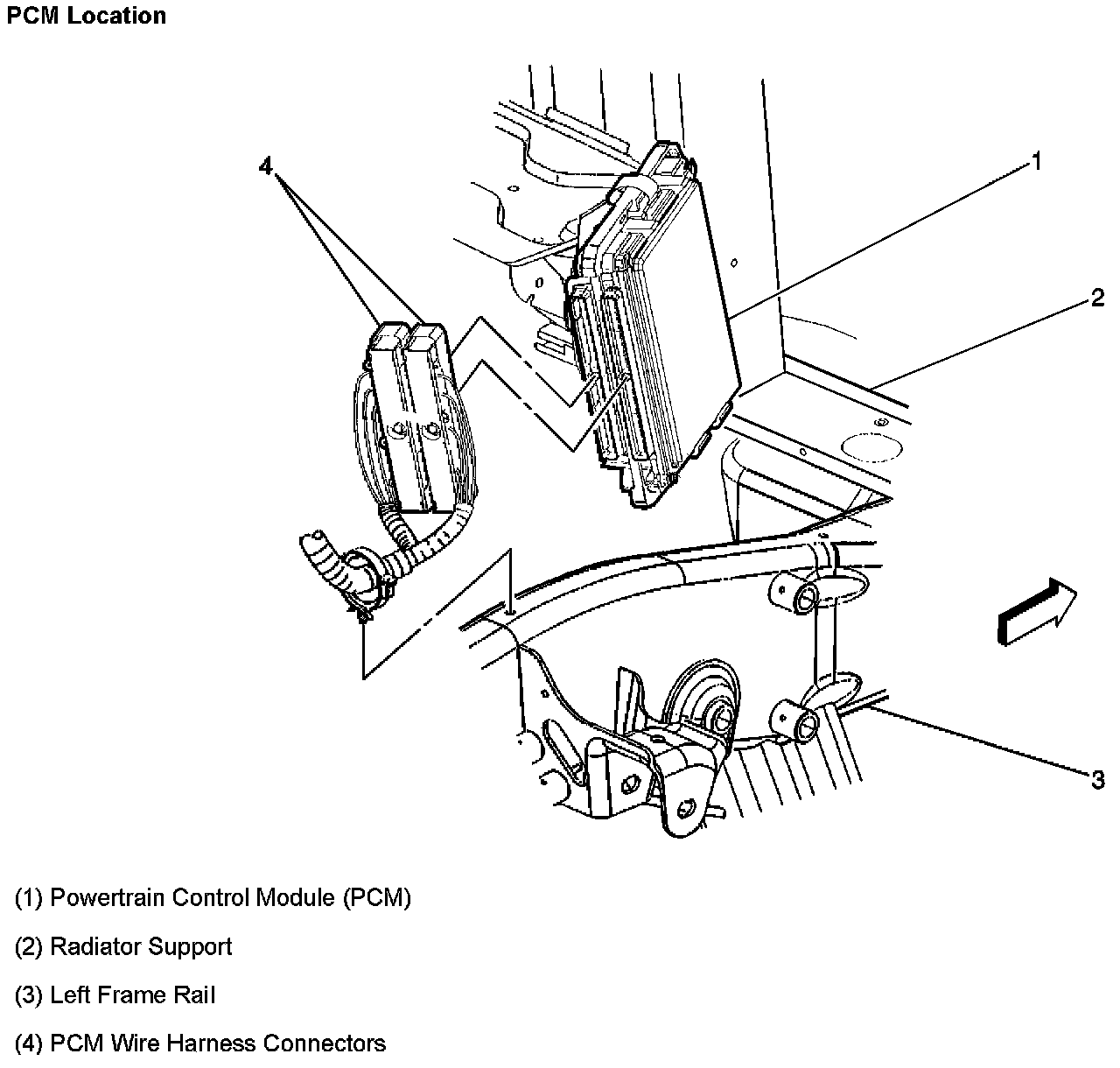 PCM Location

4

1

2

3

(1) Powertrain Control Module (PCM)

(2) Radiator Support

(3) Left Frame Rail

(4) PCM Wire Harness Connectors