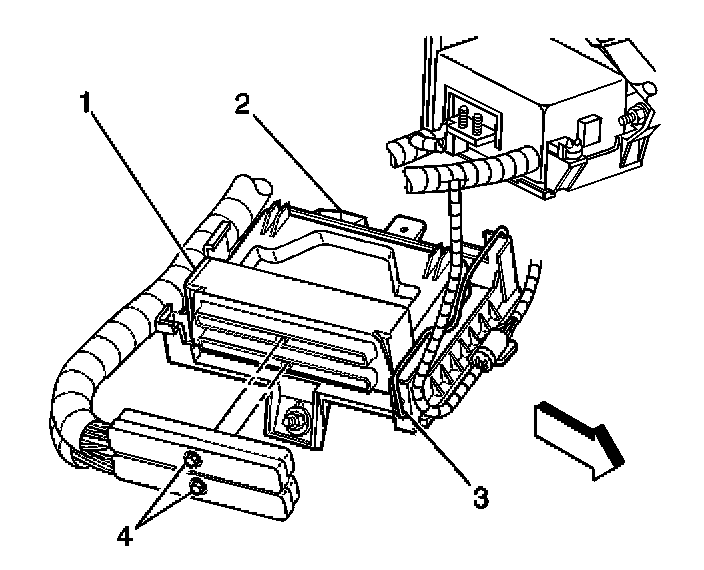 1
2
3
4