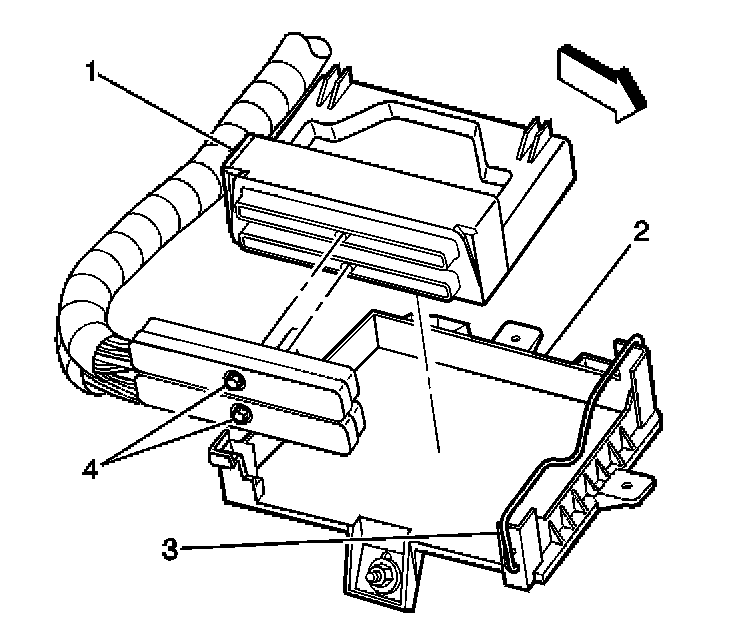 1
2
4
3