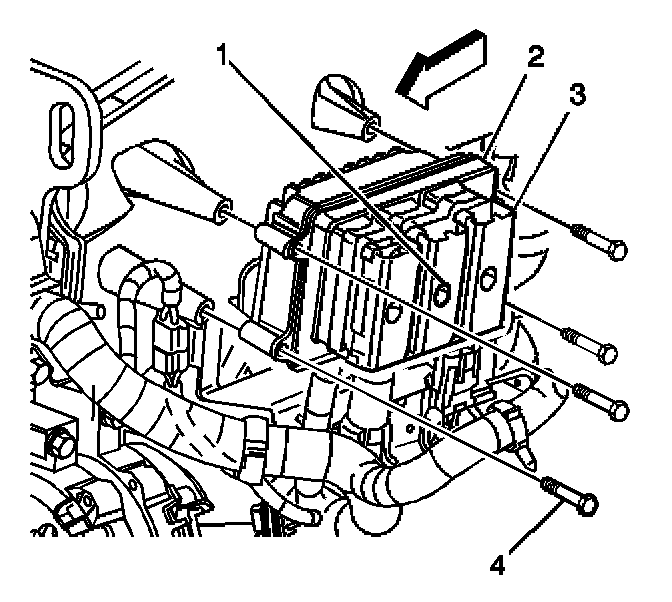 1
2
3
4