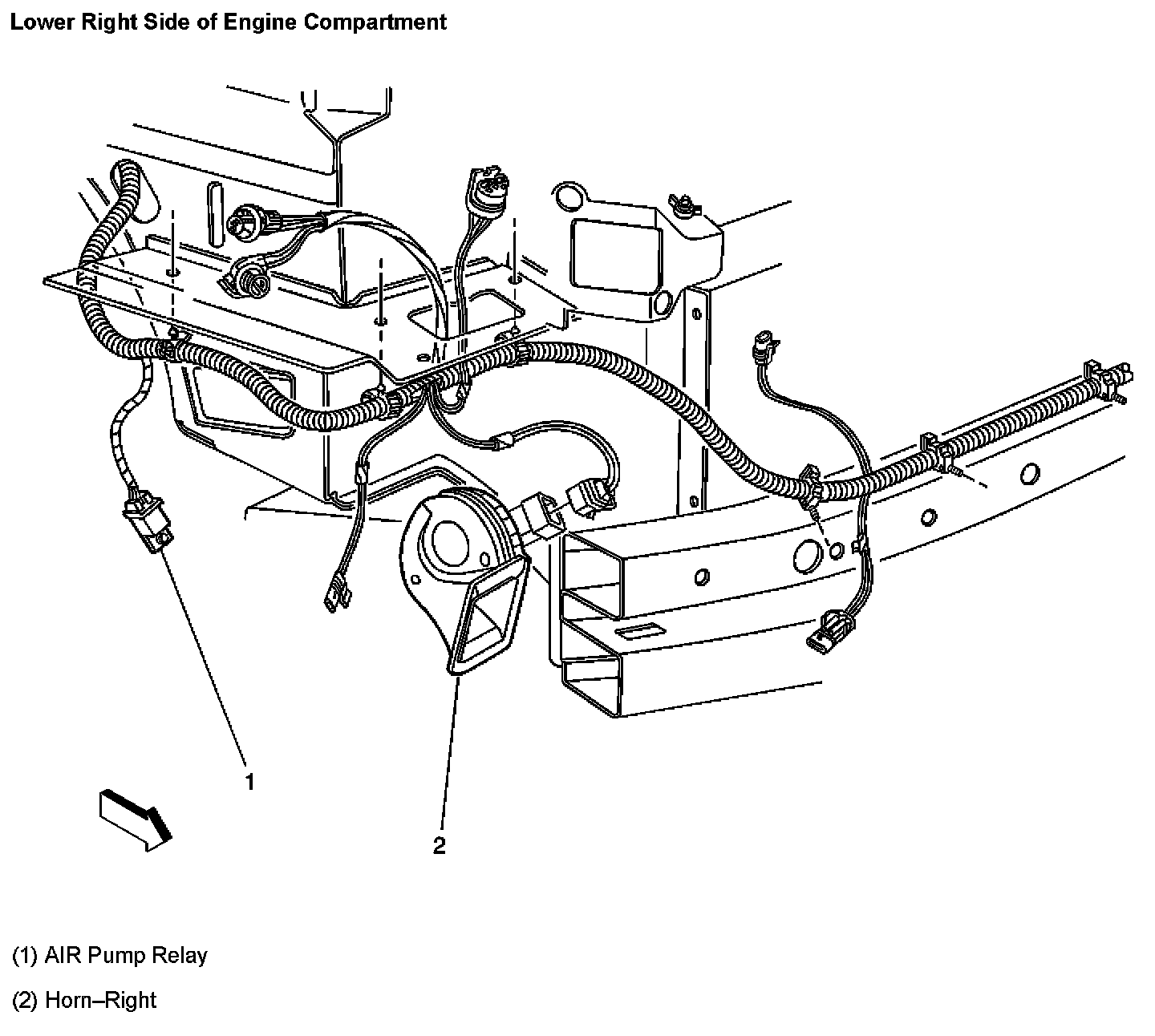 Lower Right Side of Engine Compartment

1

2

(1) AIR Pump Relay

(2) Horn–Right