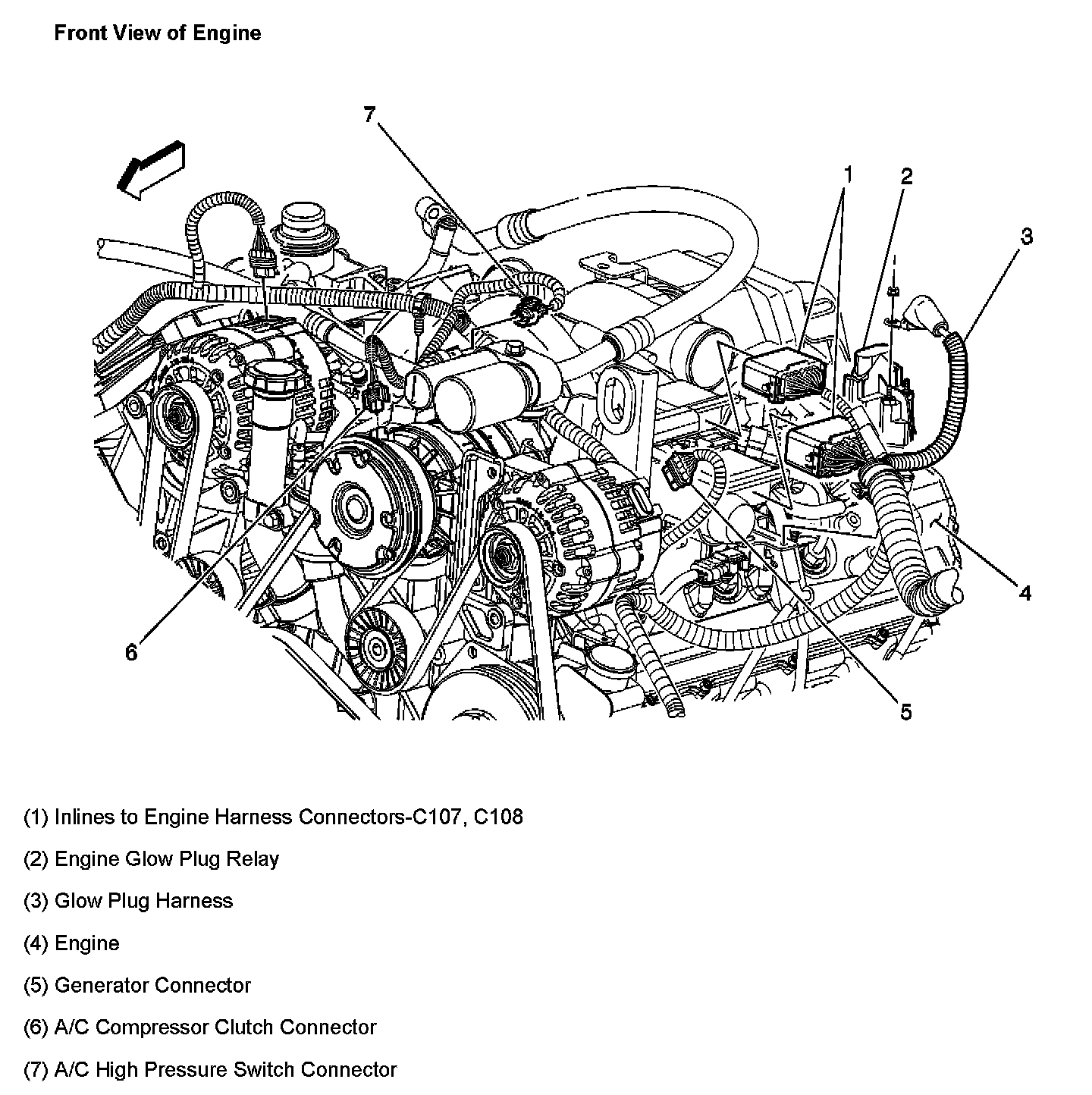 Front View of Engine

7
1
2
3
4
5
6

(1) Inlines to Engine Harness Connectors-C107, C108

(2) Engine Glow Plug Relay

(3) Glow Plug Harness

(4) Engine

(5) Generator Connector

(6) A/C Compressor Clutch Connector

(7) A/C High Pressure Switch Connector