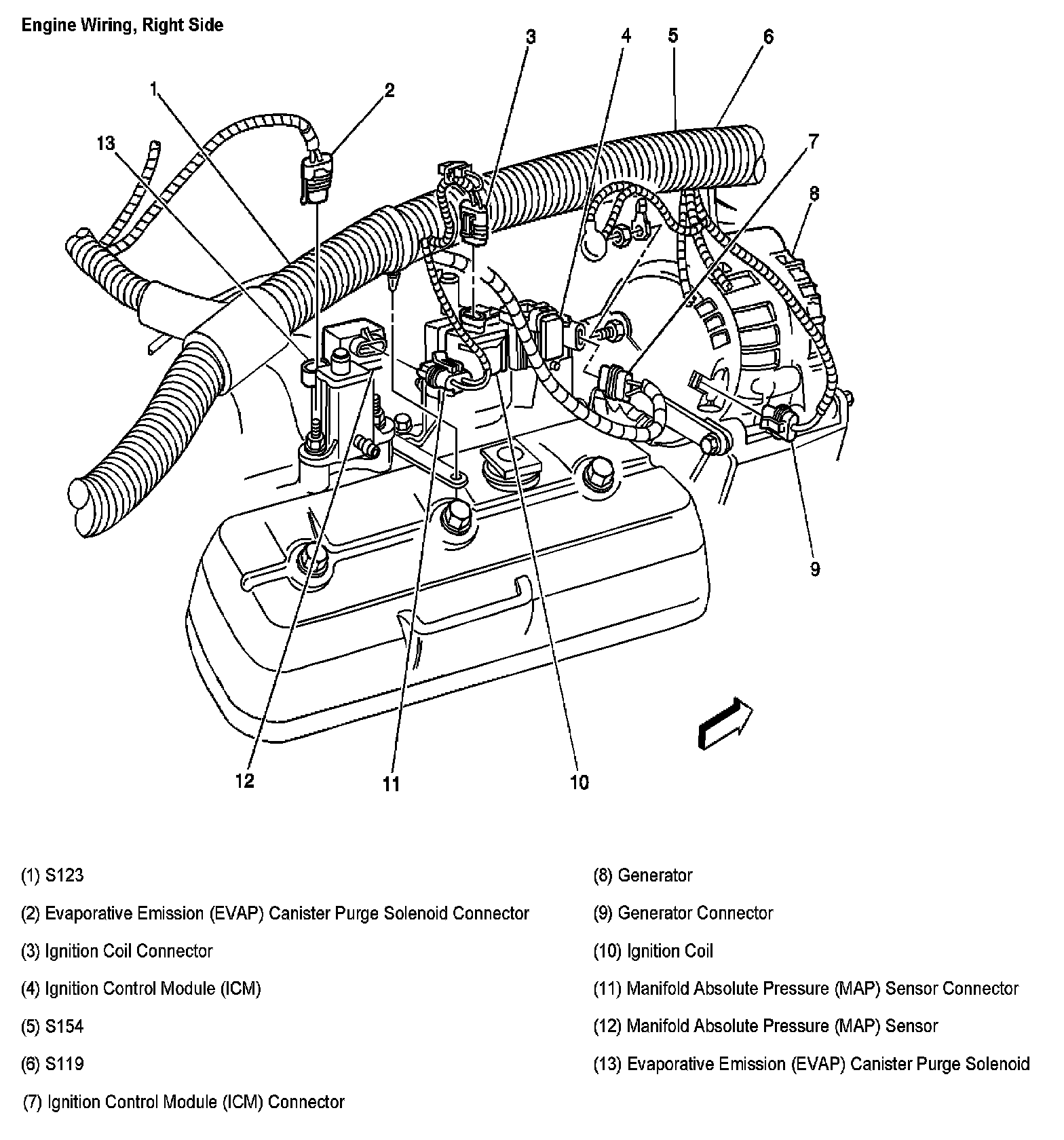 Engine Wiring, Right Side

3 4 5 6
1 2
13
7
8
9
12 11 10

(1) S123

(2) Evaporative Emission (EVAP) Canister Purge Solenoid Connector

(3) Ignition Coil Connector

(4) Ignition Control Module (ICM)

(5) S154

(6) S119

(7) Ignition Control Module (ICM) Connector

(8) Generator

(9) Generator Connector

(10) Ignition Coil

(11) Manifold Absolute Pressure (MAP) Sensor Connector

(12) Manifold Absolute Pressure (MAP) Sensor

(13) Evaporative Emission (EVAP) Canister Purge Solenoid