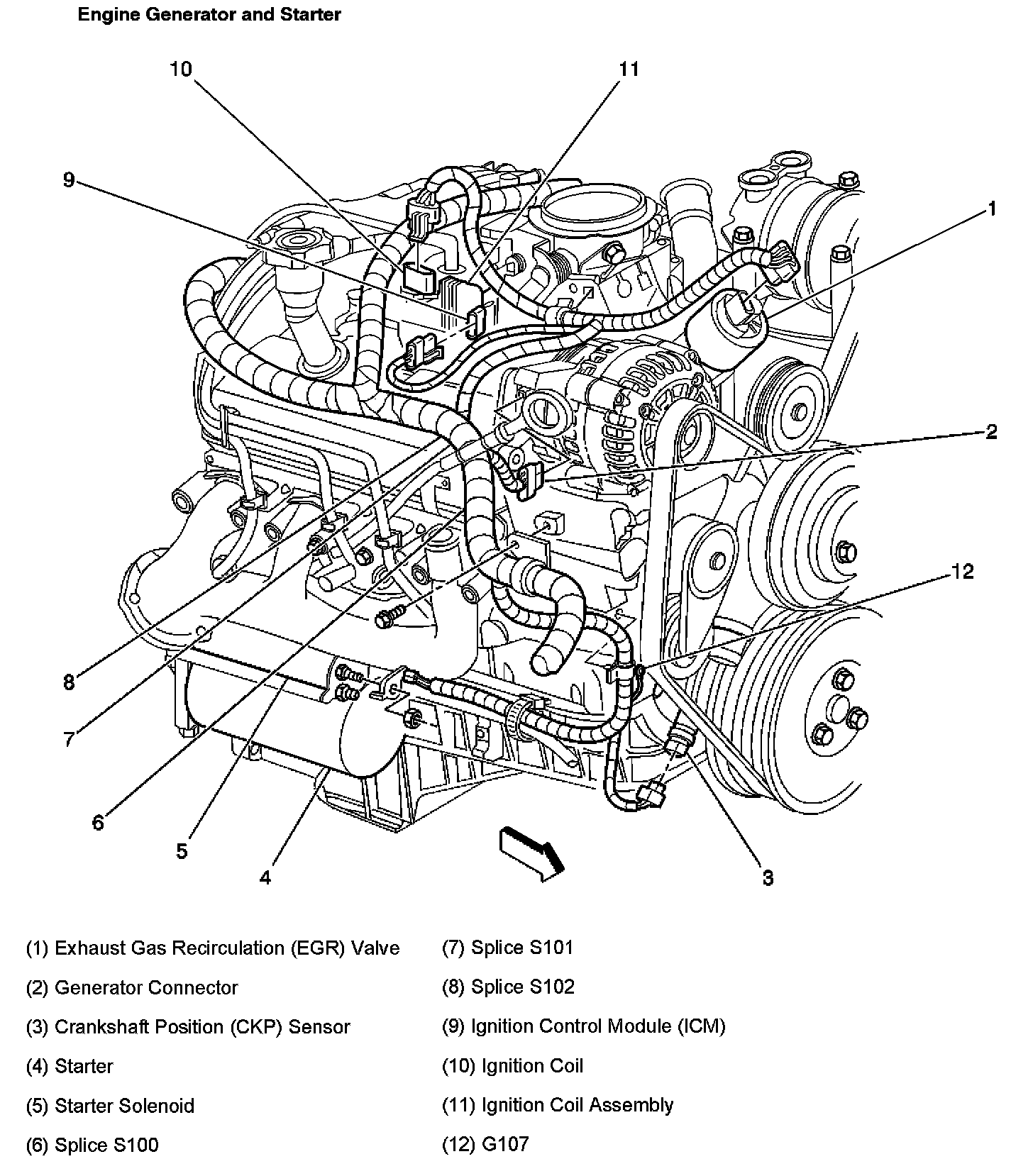 Engine Generator and Starter

10
11
9
1
2
12
8
7
6
5
4
3

(1) Exhaust Gas Recirculation (EGR) Valve

(2) Generator Connector

(3) Crankshaft Position (CKP) Sensor

(4) Starter

(5) Starter Solenoid

(6) Splice S100

(7) Splice S101

(8) Splice S102

(9) Ignition Control Module (ICM)

(10) Ignition Coil

(11) Ignition Coil Assembly

(12) G107