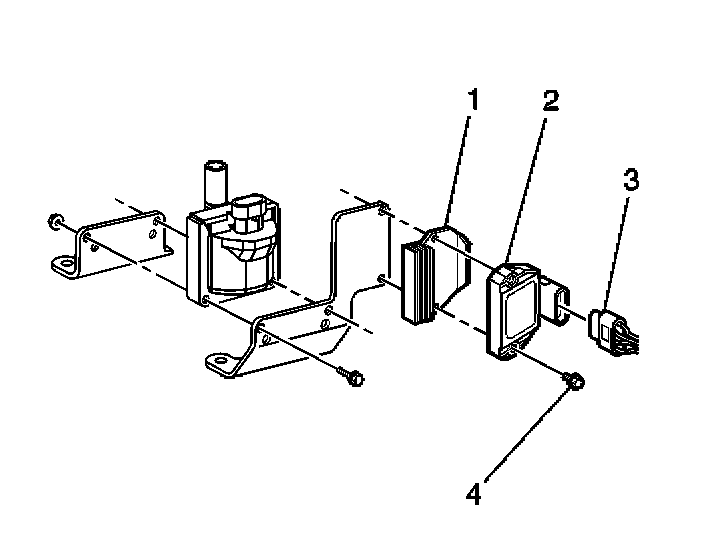 1
2
3
4