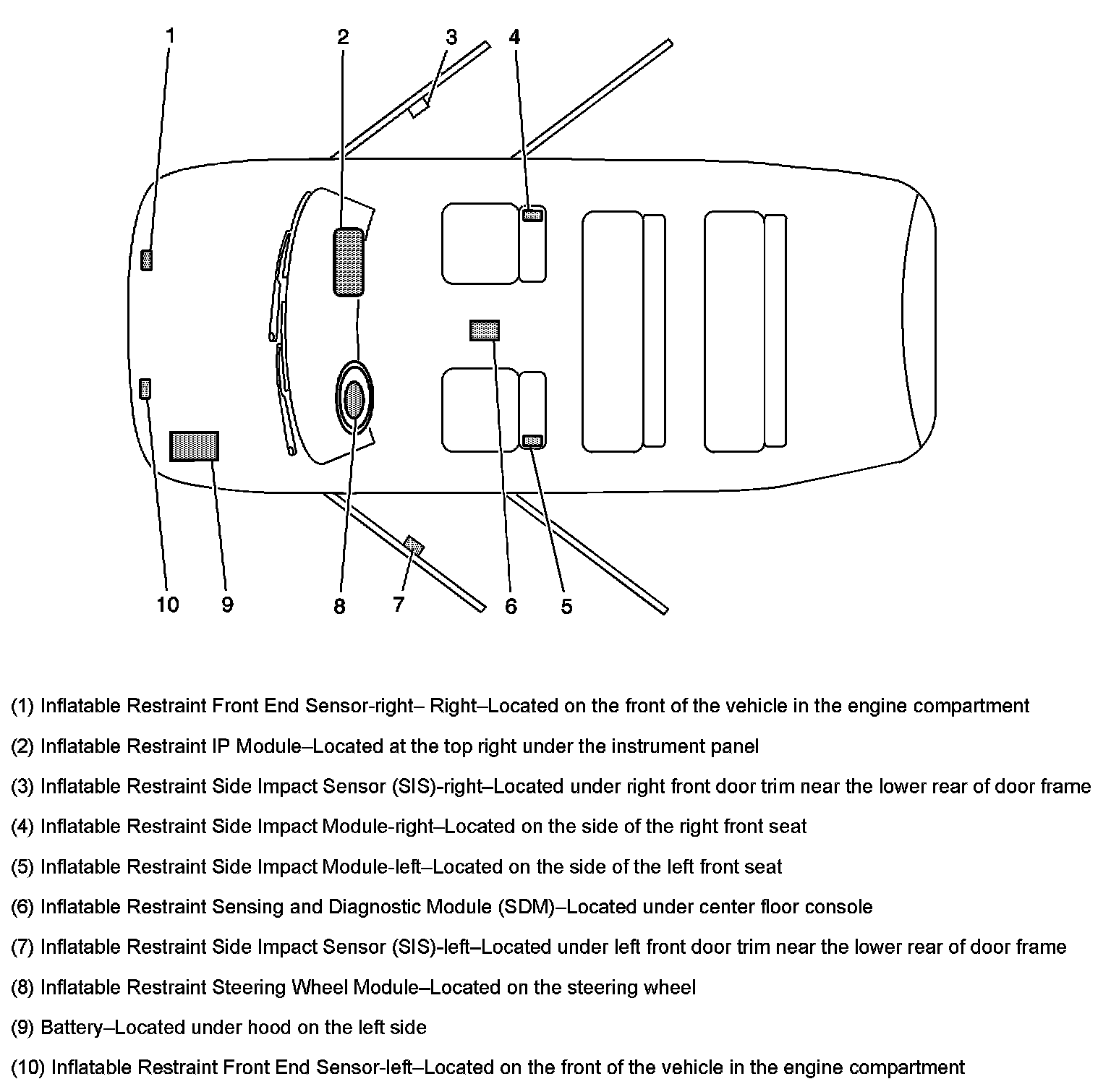 1 2 3 4

10 9 8 7 6 5

(1) Inflatable Restraint Front End Sensor-right– Right–Located on the front of the vehicle in the engine compartment

(2) Inflatable Restraint IP Module–Located at the top right under the instrument panel

(3) Inflatable Restraint Side Impact Sensor (SIS)-right–Located under right front door trim near the lower rear of door frame

(4) Inflatable Restraint Side Impact Module-right–Located on the side of the right front seat

(5) Inflatable Restraint Side Impact Module-left–Located on the side of the left front seat

(6) Inflatable Restraint Sensing and Diagnostic Module (SDM)–Located under center floor console

(7) Inflatable Restraint Side Impact Sensor (SIS)-left–Located under left front door trim near the lower rear of door frame

(8) Inflatable Restraint Steering Wheel Module–Located on the steering wheel

(9) Battery–Located under hood on the left side

(10) Inflatable Restraint Front End Sensor-left–Located on the front of the vehicle in the engine compartment