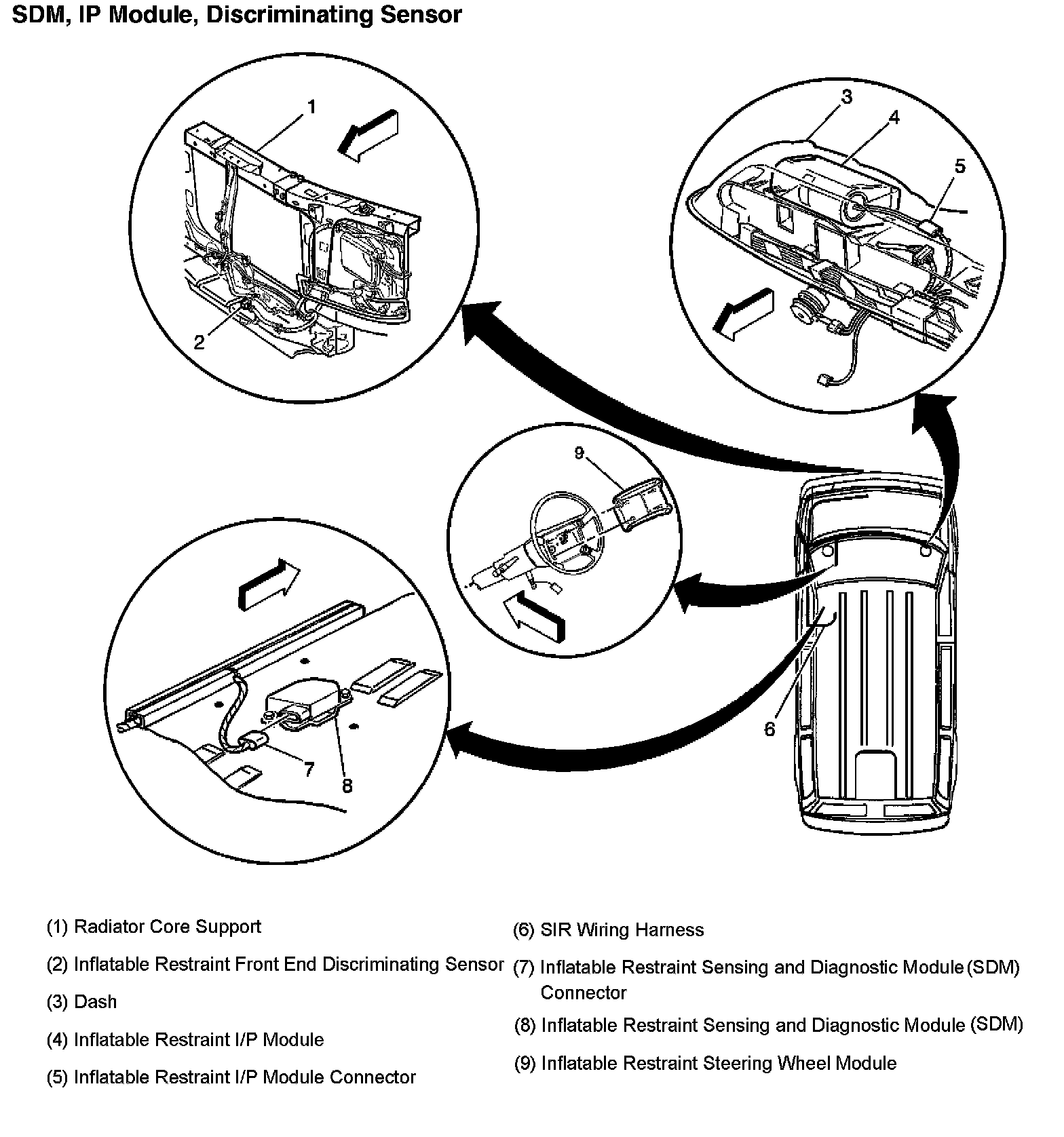 SDM, IP Module, Discriminating Sensor

1
2
3
4
5
9
6
7
8

(1) Radiator Core Support

(2) Inflatable Restraint Front End Discriminating Sensor

(3) Dash

(4) Inflatable Restraint I/P Module

(5) Inflatable Restraint I/P Module Connector

(6) SIR Wiring Harness

(7) Inflatable Restraint Sensing and Diagnostic Module (SDM) Connector

(8) Inflatable Restraint Sensing and Diagnostic Module (SDM)

(9) Inflatable Restraint Steering Wheel Module