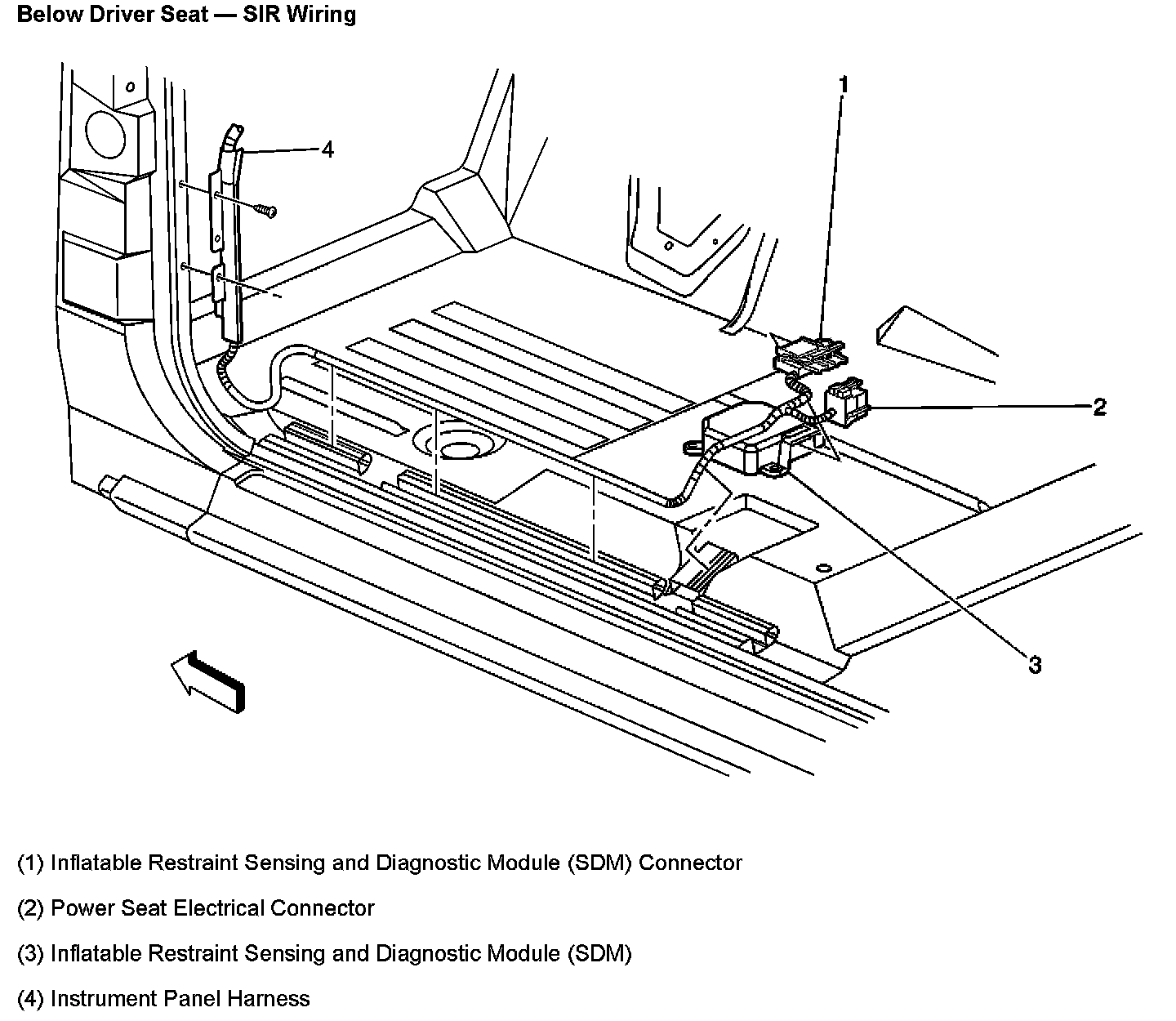 Below Driver Seat — SIR Wiring

1

4

2

3

(1) Inflatable Restraint Sensing and Diagnostic Module (SDM) Connector

(2) Power Seat Electrical Connector

(3) Inflatable Restraint Sensing and Diagnostic Module (SDM)

(4) Instrument Panel Harness