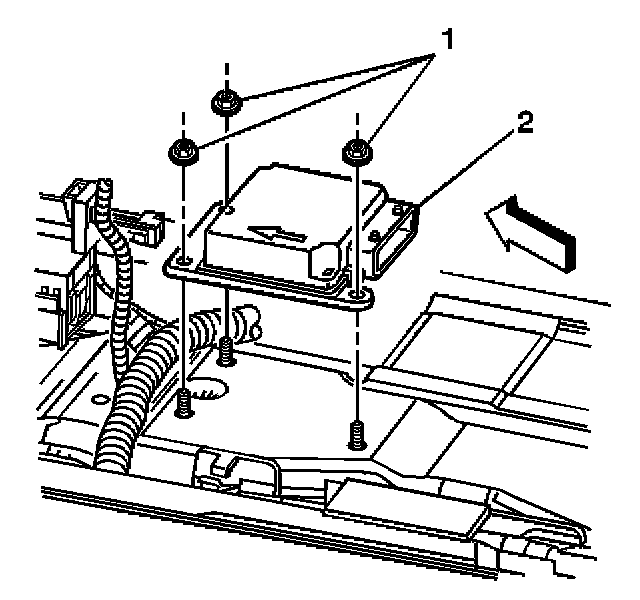 1
2