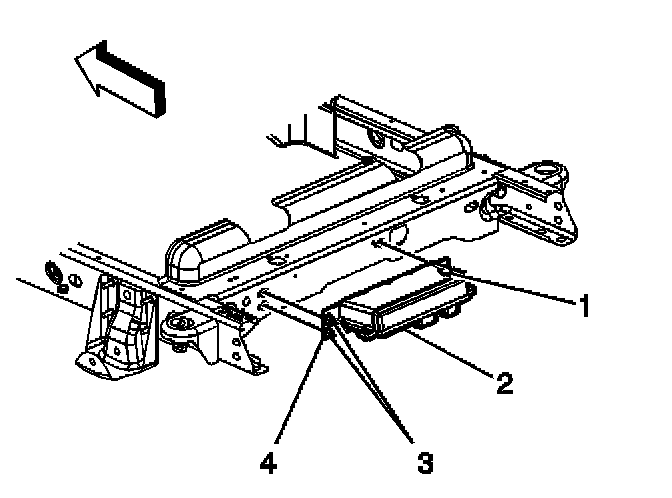 1
2
4
3