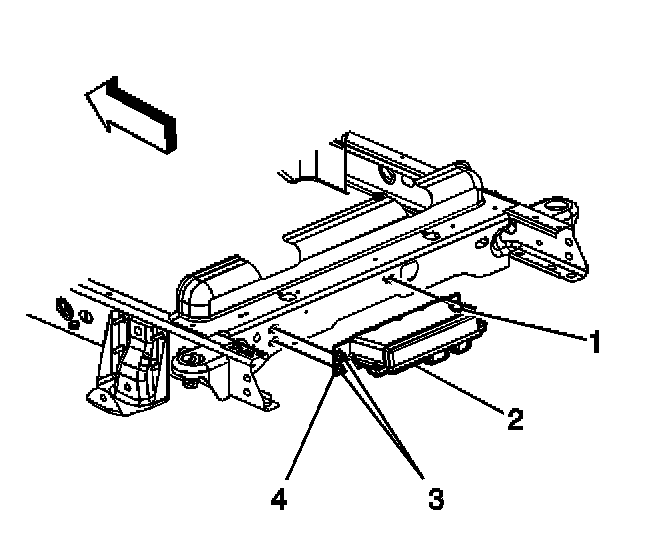 1
2
4
3