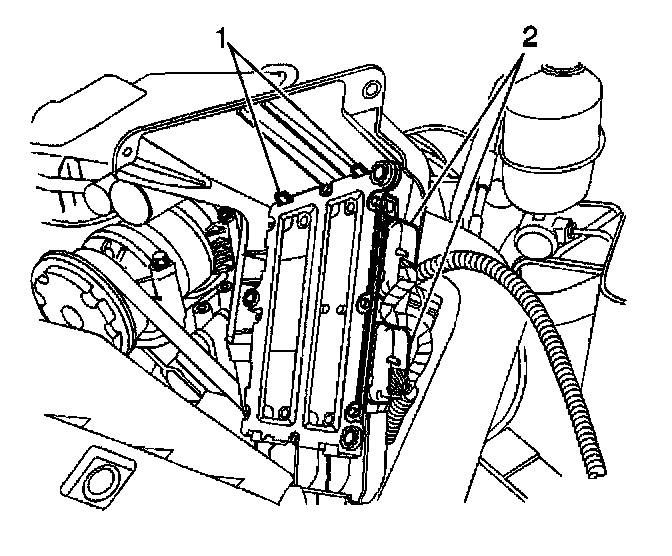 1
2