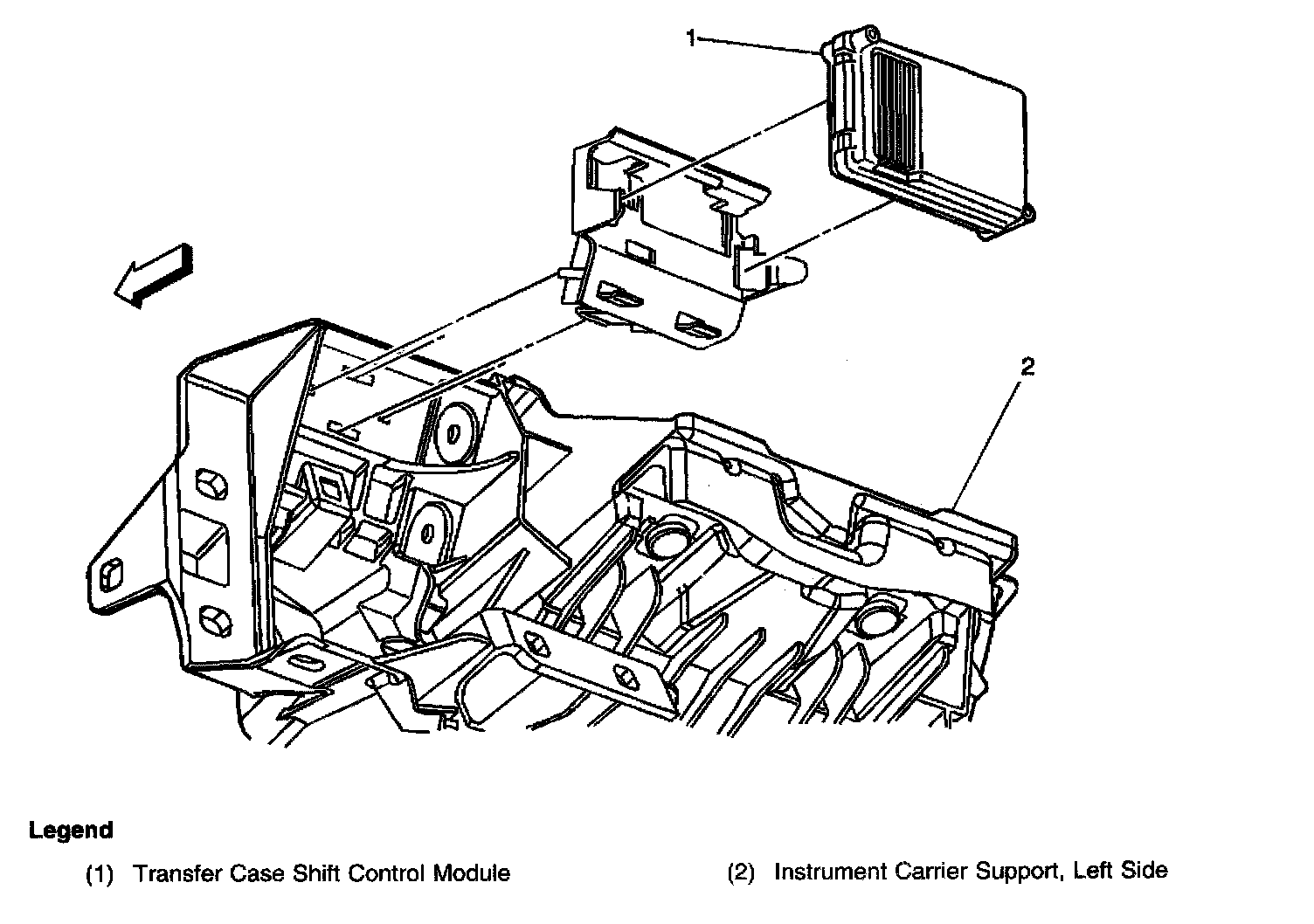 1

2

Legend

(1) Transfer Case Shift Control Module

(2) Instrument Carrier Support, Left Side